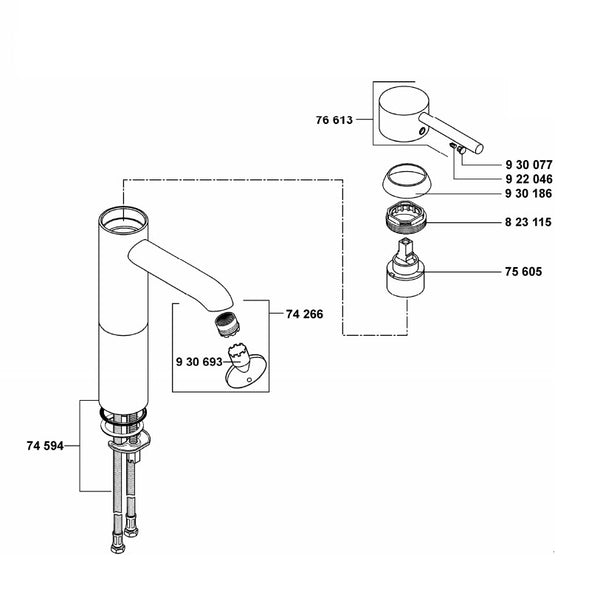 76 613

9 30 077

9 22 046

9 30 186

8 23 115

75 605

74 266

9 30 693

74 594