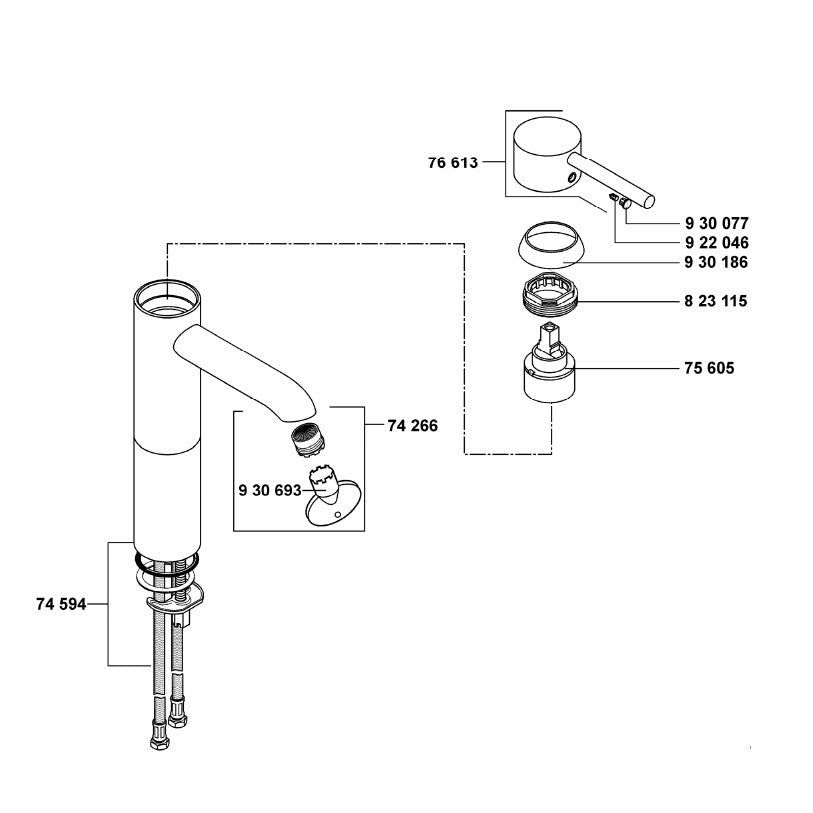 76 613

9 30 077

9 22 046

9 30 186

8 23 115

75 605

74 266

9 30 693

74 594