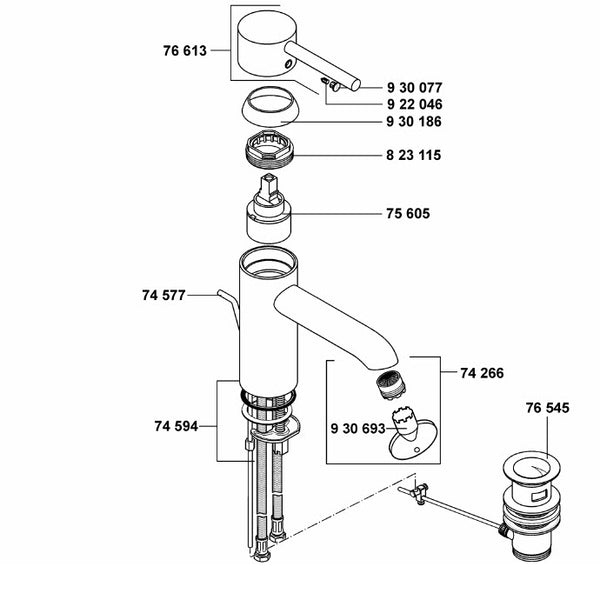 76 613

9 30 077

9 22 046

9 30 186

8 23 115

75 605

74 577

74 266

76 545

74 594

9 30 693