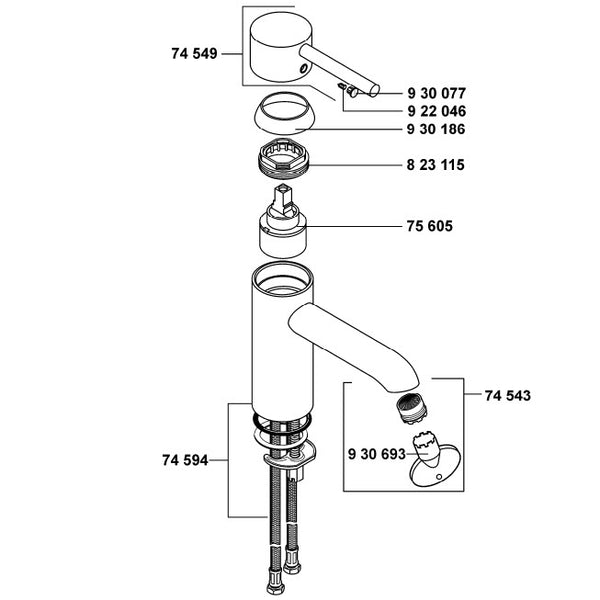 74 549

9 30 077

9 22 046

9 30 186

8 23 115

75 605

74 543

9 30 693

74 594