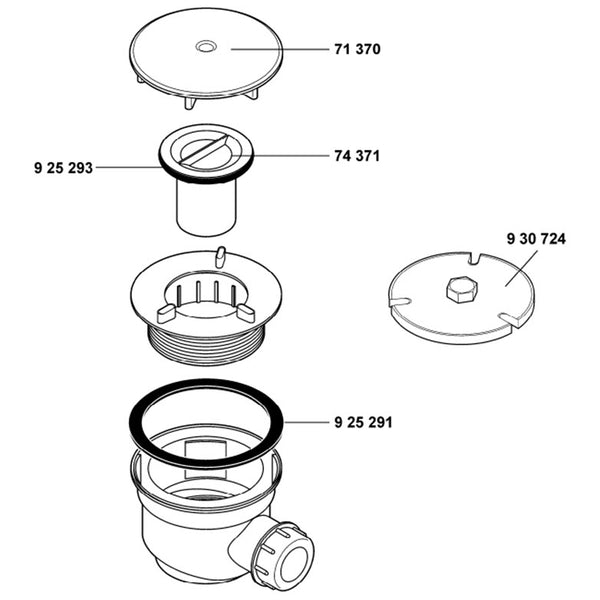 71 370

9 25 293

74 371

9 30 724

9 25 291