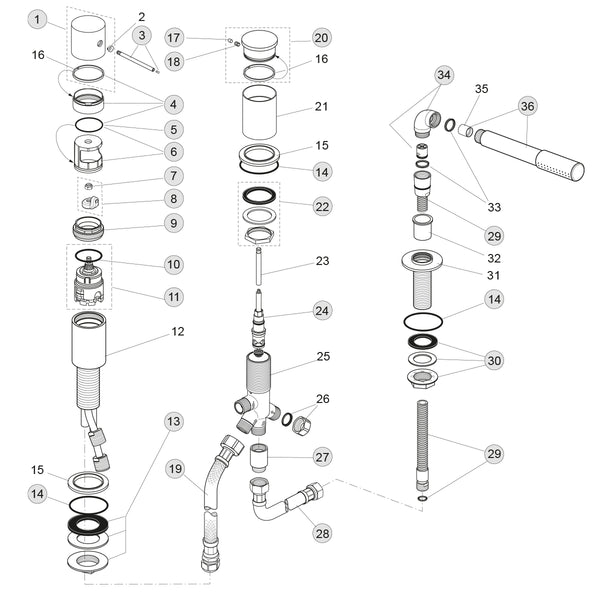 1
2
3
16
4
5
6
7
8
9
10
11
12
13
15
14
17
18
20
16
21
15
14
22
23
24
25
26
27
19
28
34
35
36
33
29
32
31
14
30
29