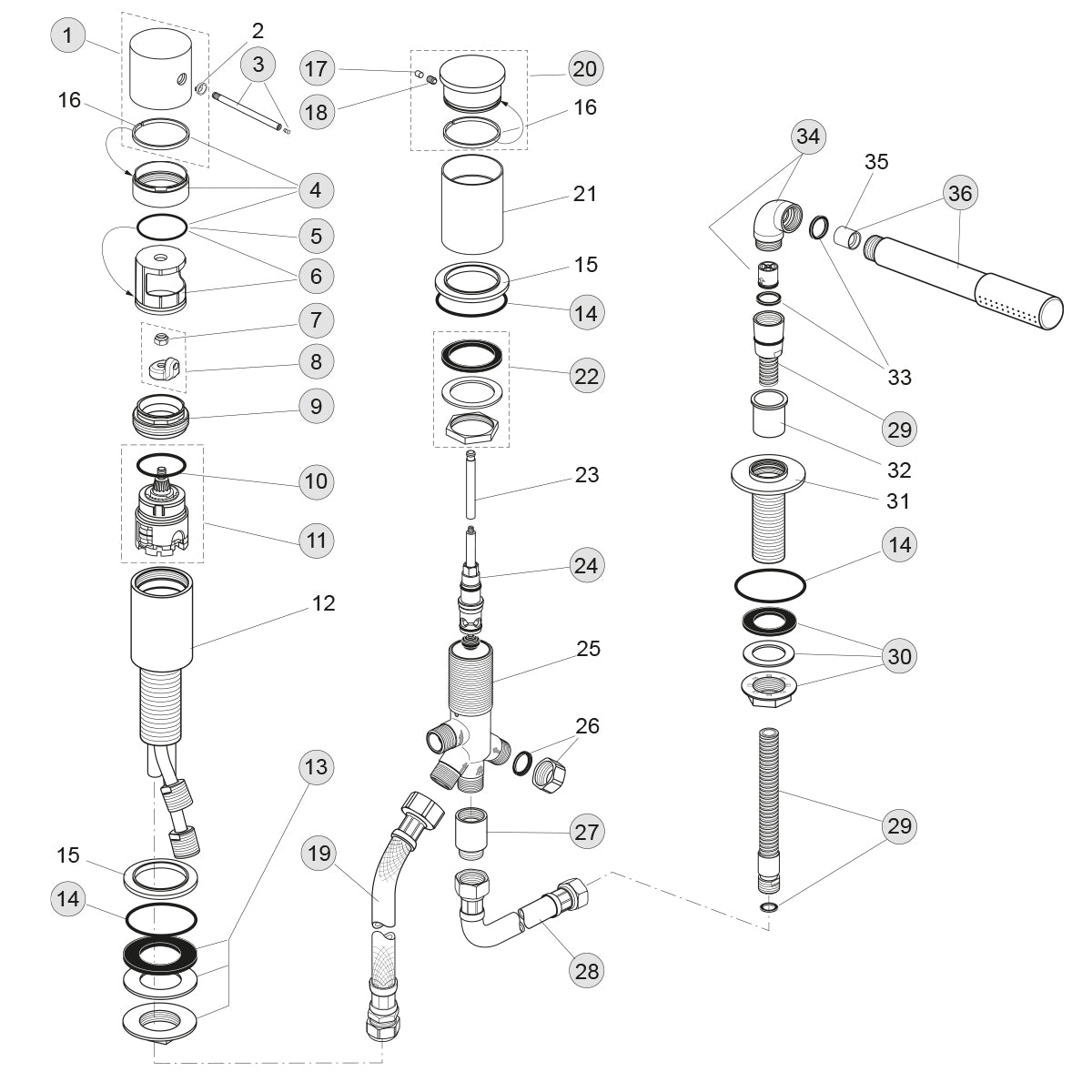 1
2
3
16
4
5
6
7
8
9
10
11
12
13
15
14
17
18
20
16
21
15
14
22
23
24
25
26
27
19
28
34
35
36
33
29
32
31
14
30
29