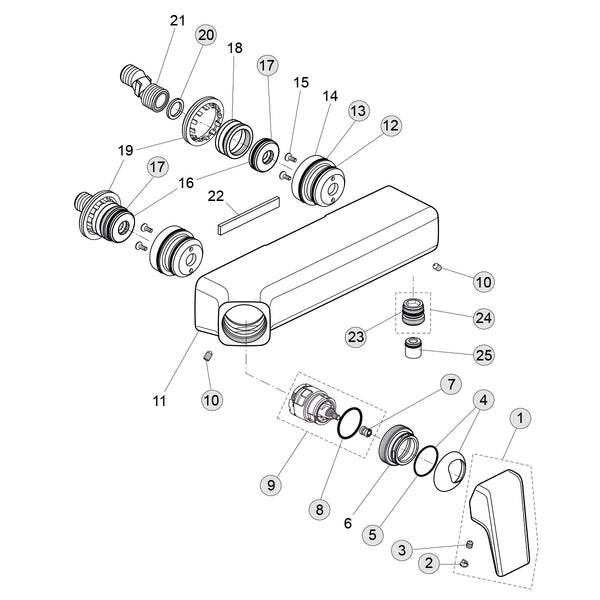 21
20
18
17
15
14
13
12
19
17
16
22
10
24
23
25
11
10
7
4
1
9
8
6
5
3
2