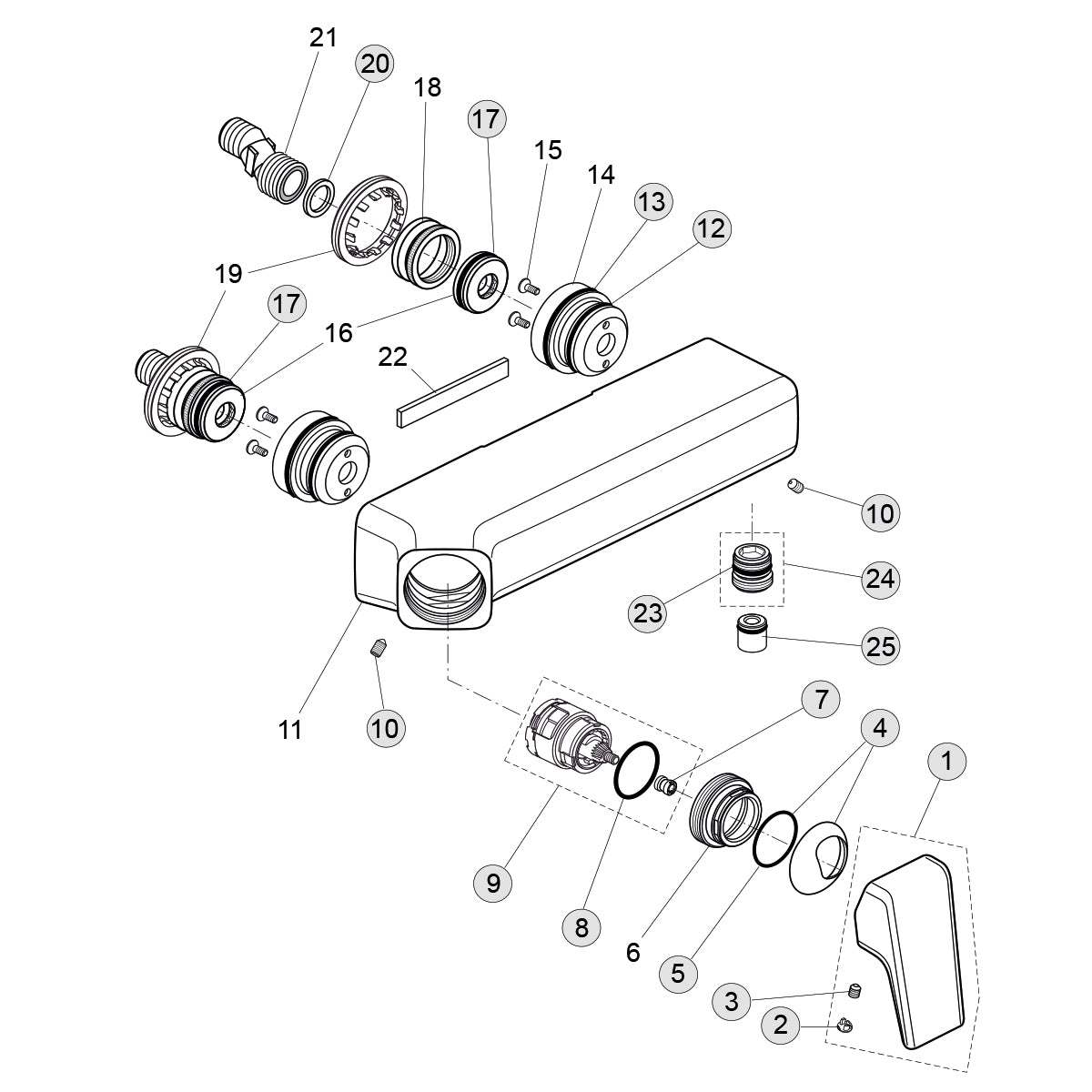 21
20
18
17
15
14
13
12
19
17
16
22
10
24
23
25
11
10
7
4
1
9
8
6
5
3
2