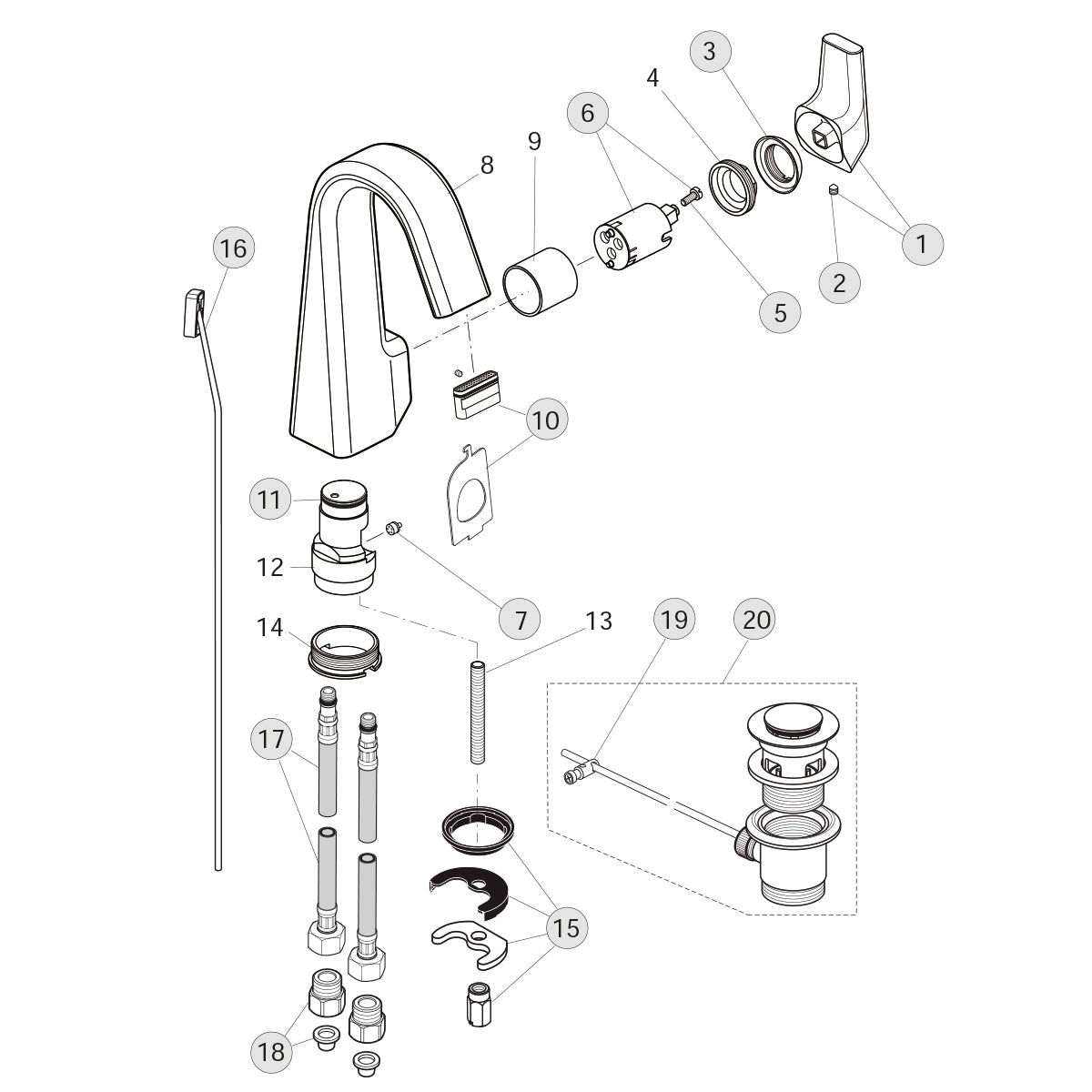 3
4
6
9
8
1
2
5
16
10
11
12
7
14
13
19
20
17
15
18