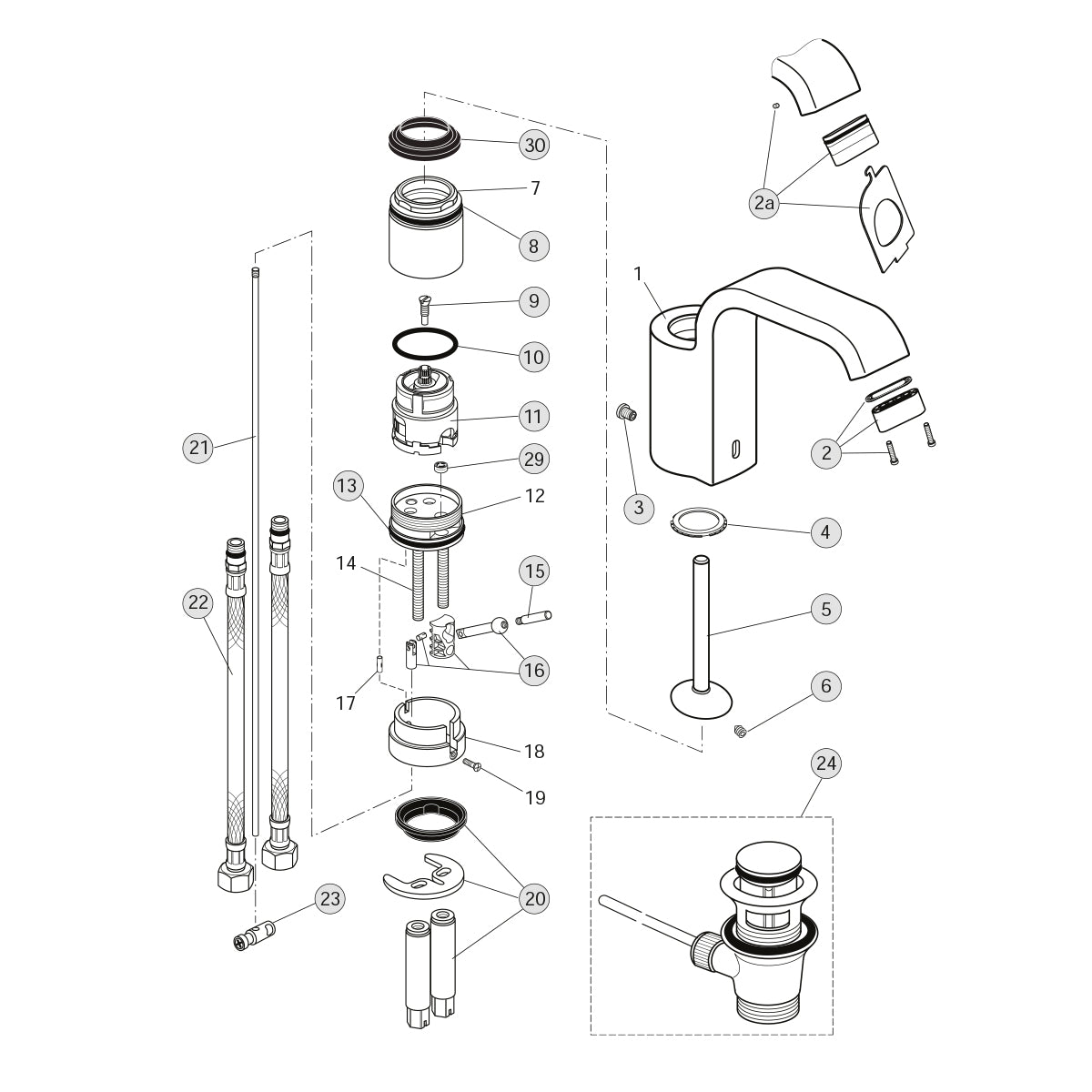 30
7
8
9
10
11
29
13
12
14
15
16
17
18
19
20
21
22
23
2a
1
2
3
4
5
6
24