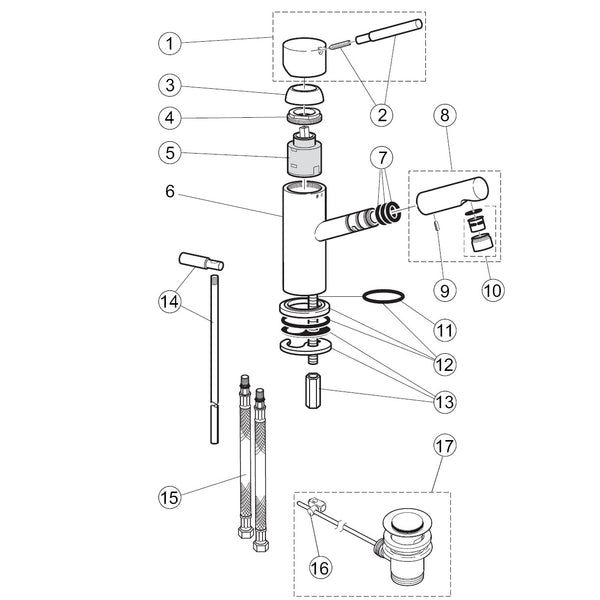 1
2
3
4
5
6
7
8
9
10
11
12
13
14
15
16
17