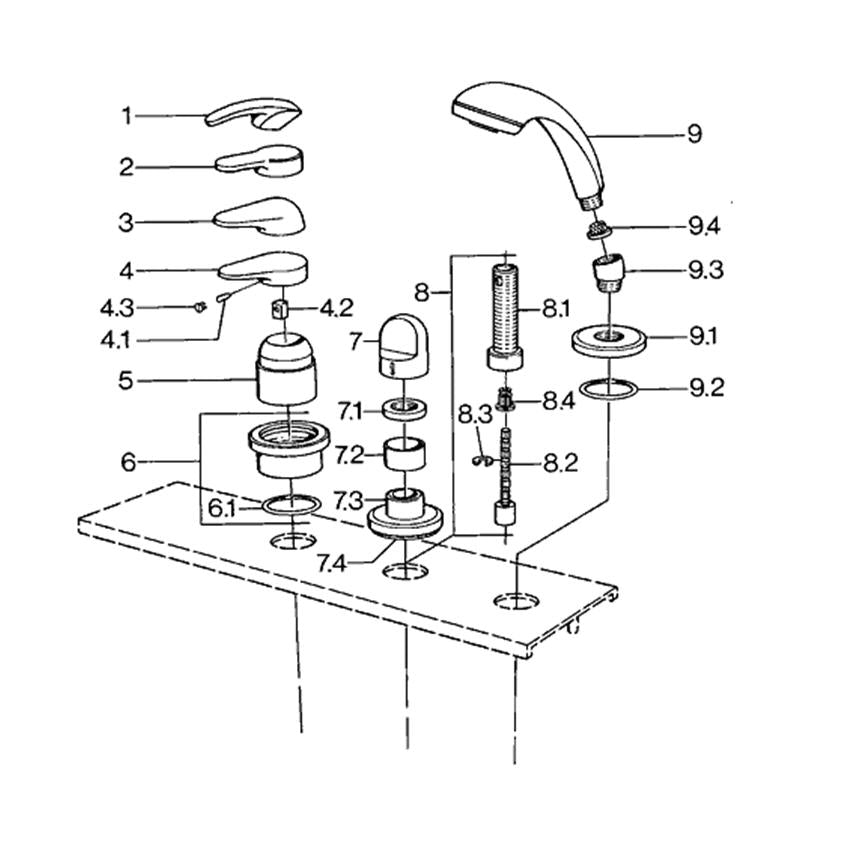 1
2
3
4
4.3
4.1
4.2
5
6
6.1
7
7.1
7.2
7.3
7.4
8
8.1
8.4
8.3
8.2
9
9.4
9.3
9.1
9.2