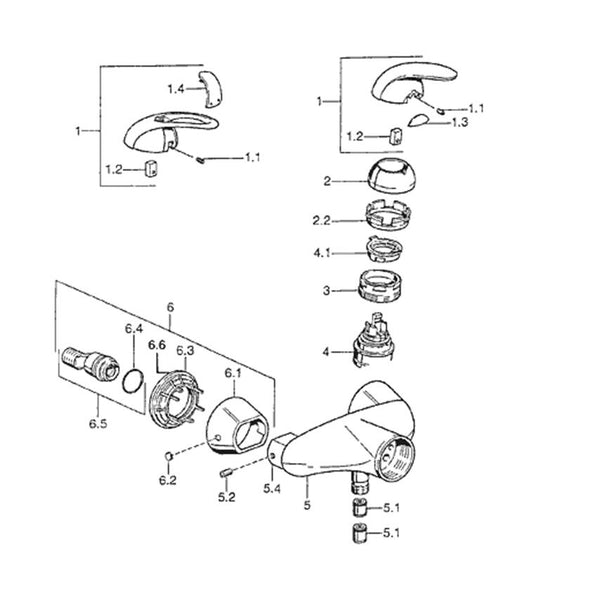 1.4
1
1.2
1.1
1
1.1
1.3
1.2
2
2.2
4.1
3
4
6
6.4
6.6
6.3
6.1
6.5
6.2
5.2
5.4
5
5.1
5.1