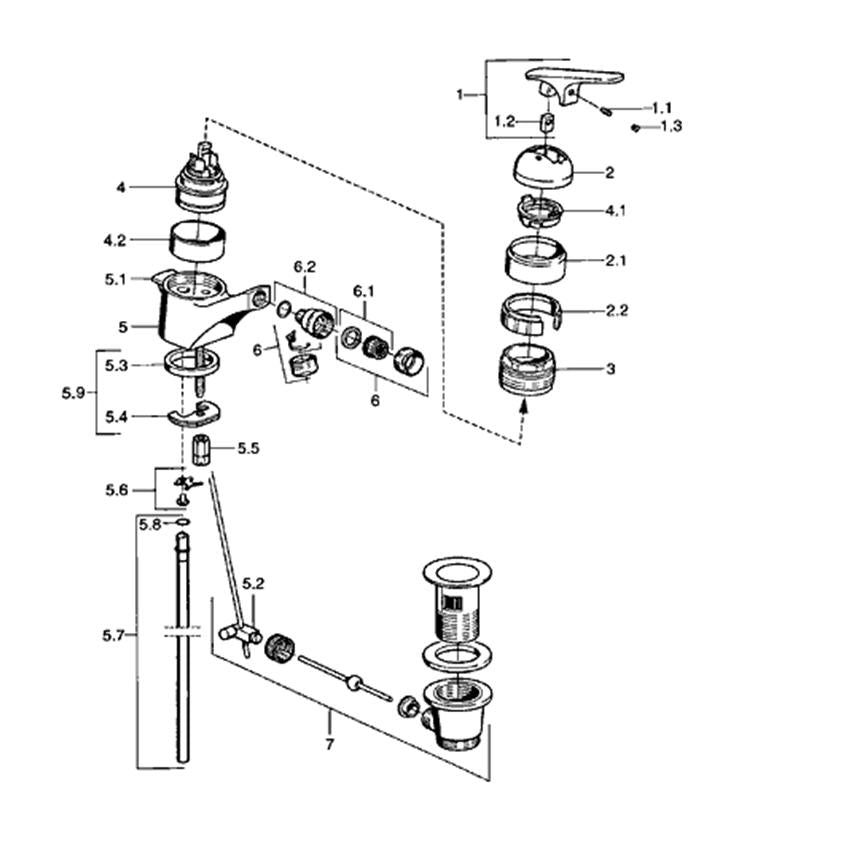 1
1.1
1.2
1.3
2
4.1
2.1
2.2
3
4
4.2
5.1
5
6.2
6.1
6
6
5.3
5.9
5.4
5.5
5.6
5.8
5.2
5.7
7