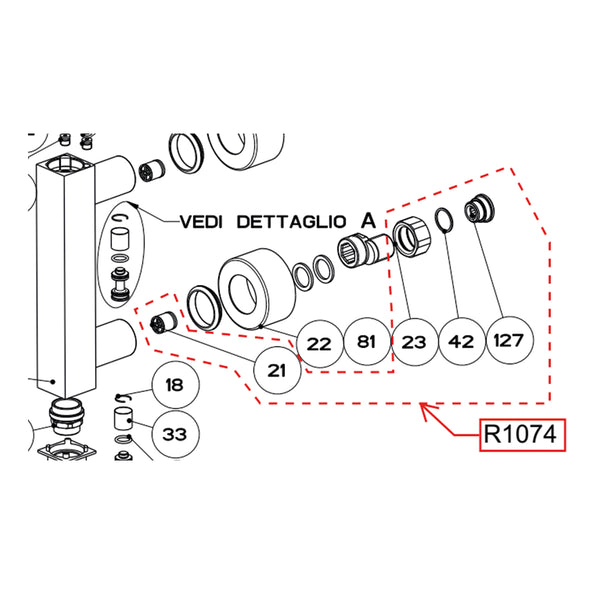 VEDI DETTAGLIO A

22
81
23
42
127
21
18
33
R1074