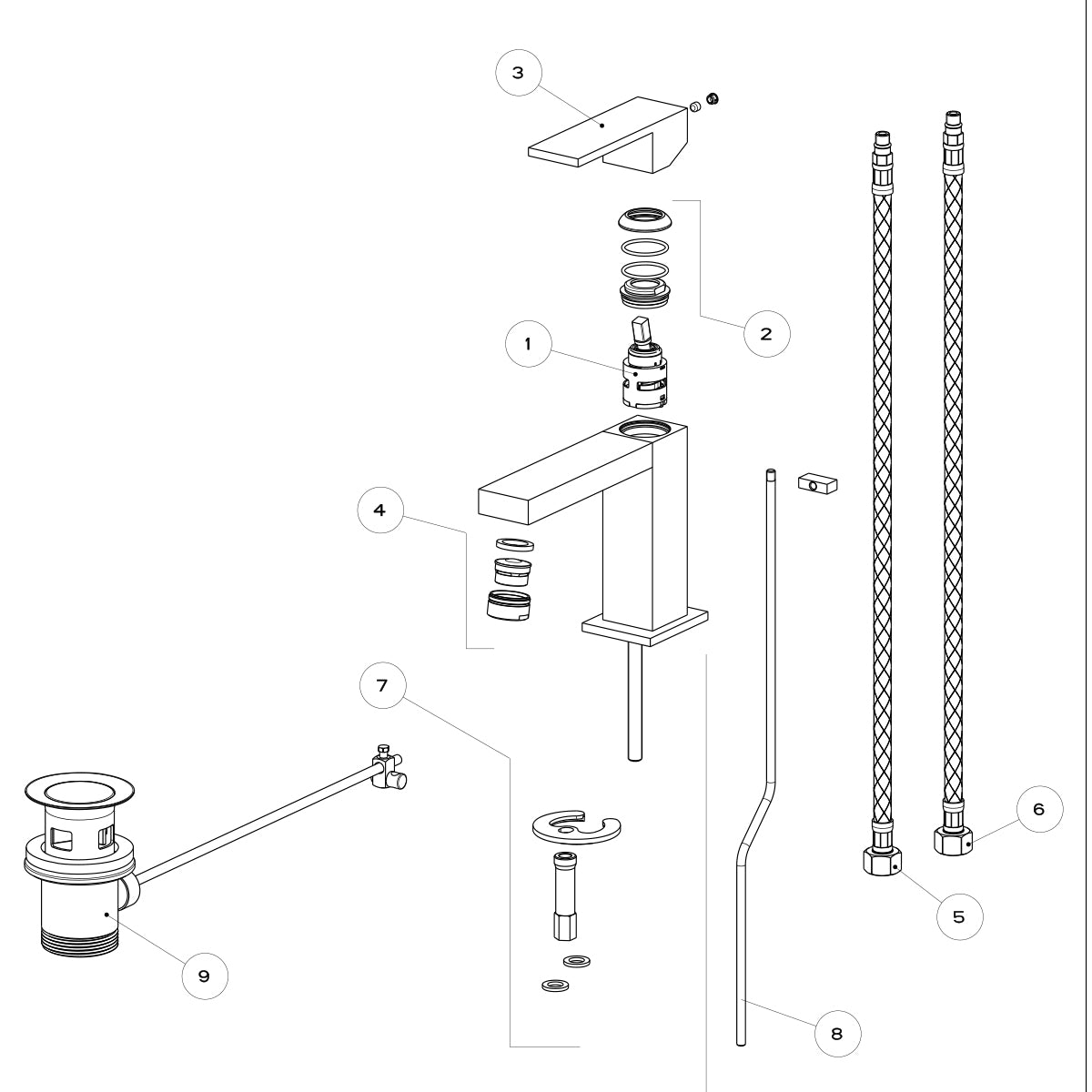 3
2
1
4
7
6
5
9
8