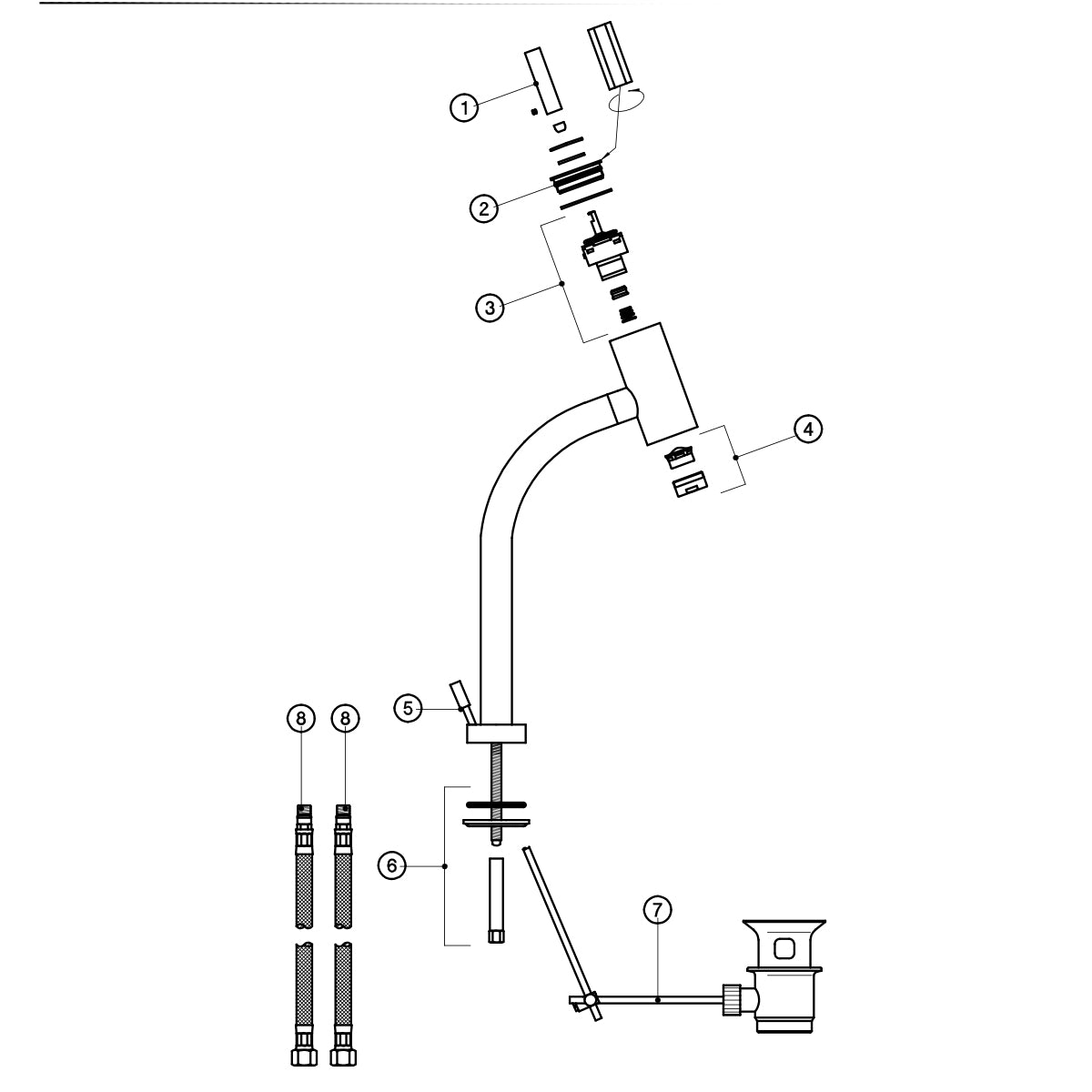 1
2
3
4
5
8
8
6
7