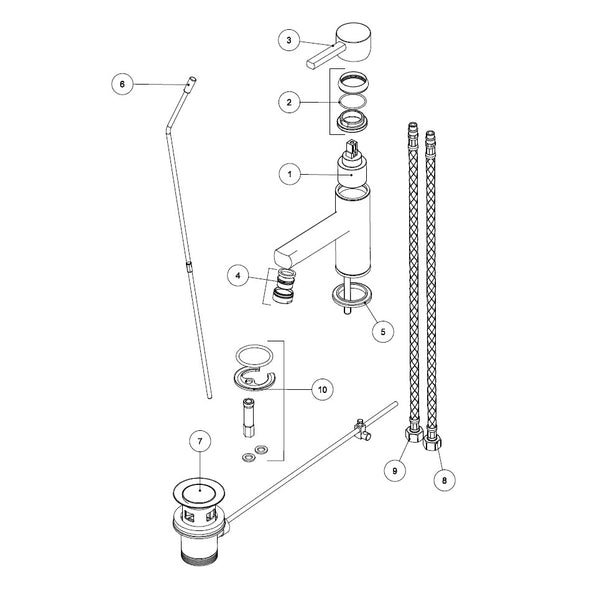 3

6

2

1

4

5

10

7

9

8