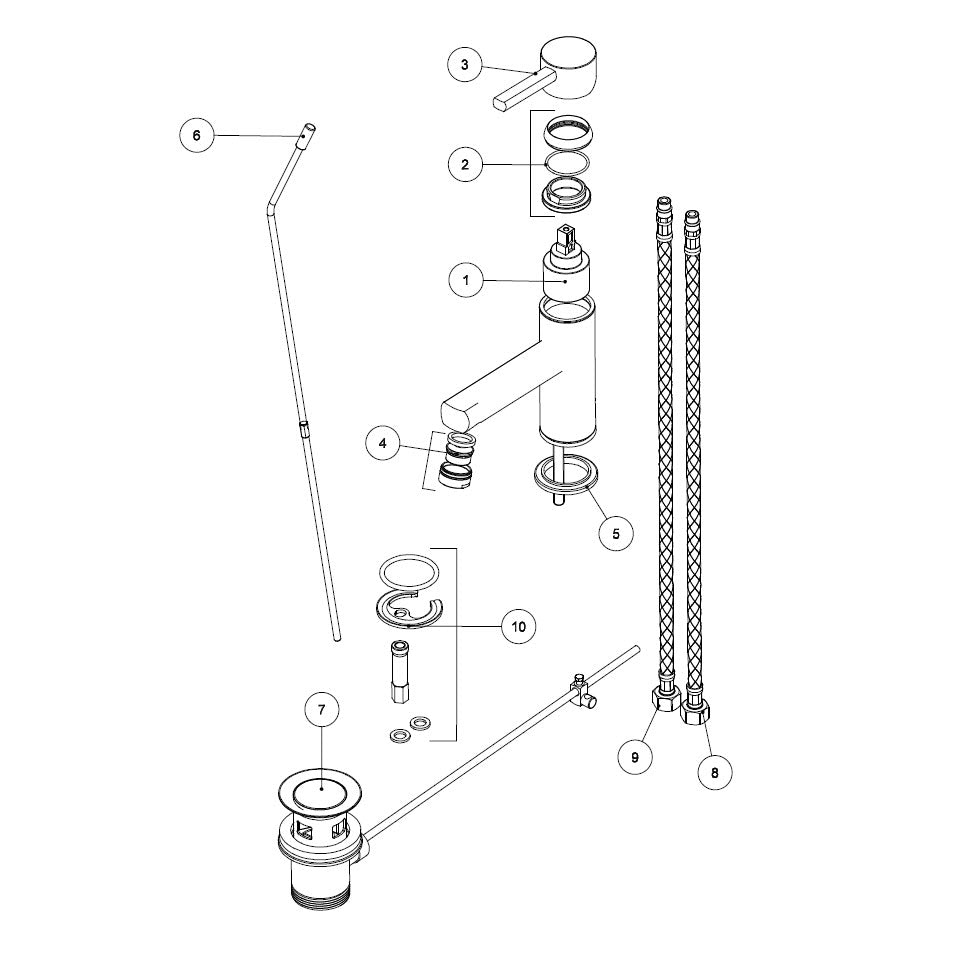 3
6
2
1
4
5
10
7
9
8