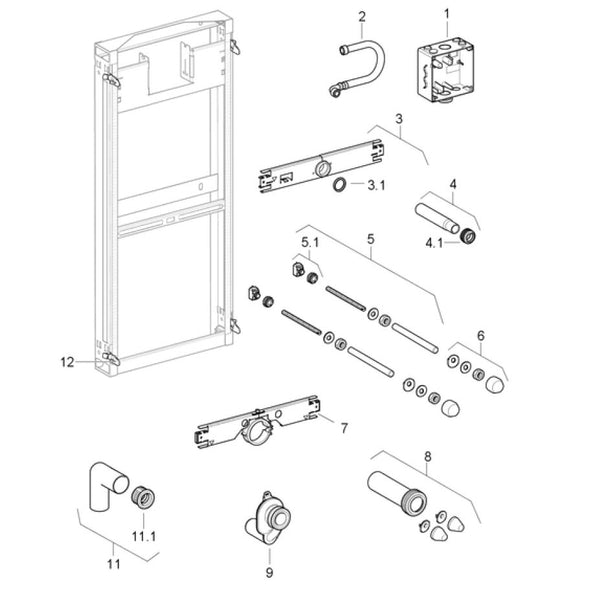 2
1
3
3.1
4
4.1
5.1
5
6
12
7
8
11.1
11
9