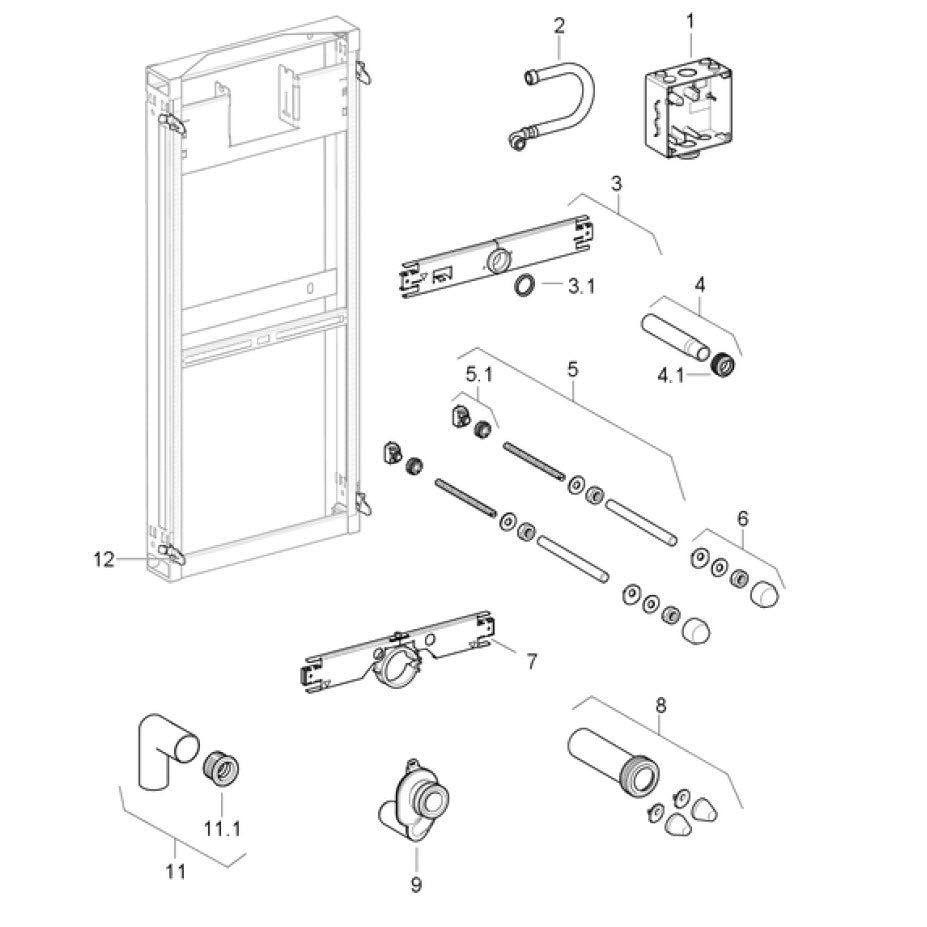 2
1
3
3.1
4
4.1
5.1
5
6
12
7
8
11.1
11
9