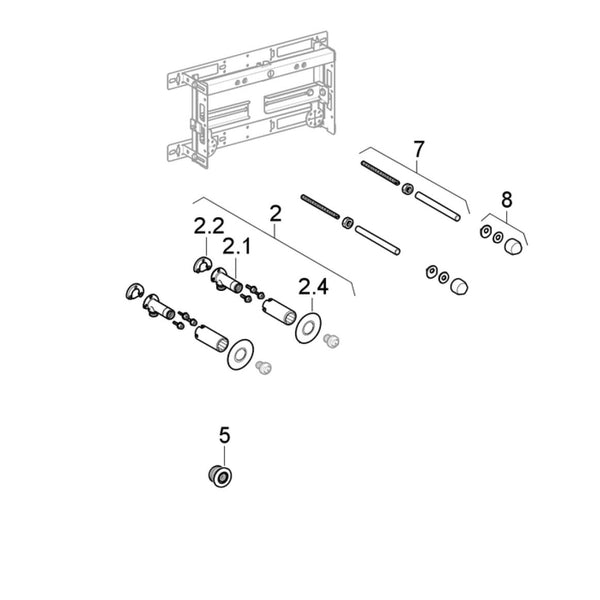 7
8
2
2.2
2.1
2.4
5