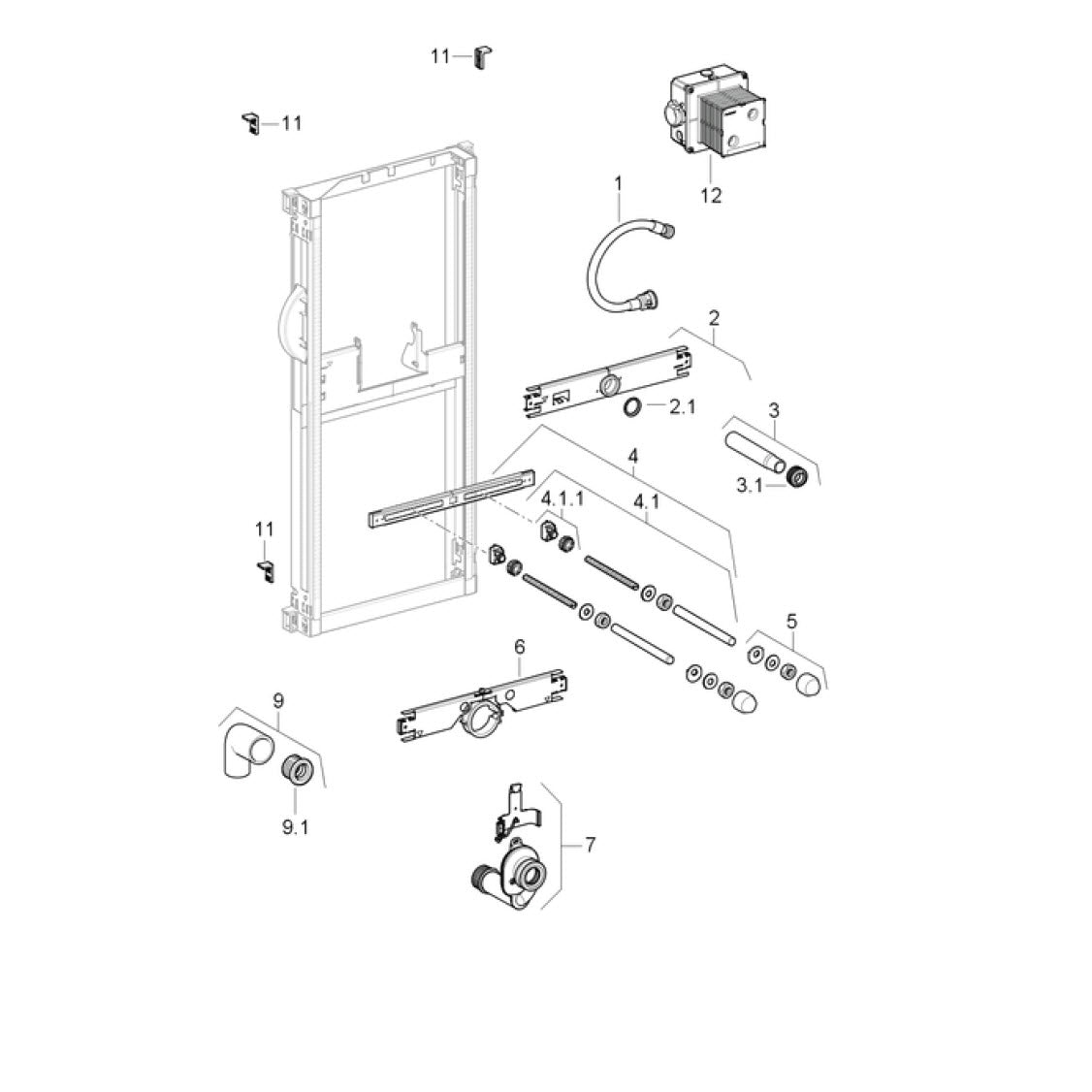 11
11
12
1
2
2.1
3
3.1
4
4.1.1
4.1
11
5
6
9
9.1
7