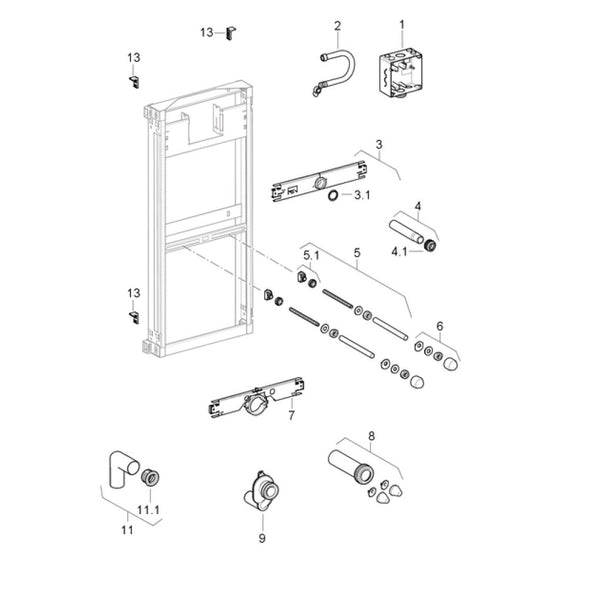 13
2
1
13
3
3.1
4
4.1
5.1
5
13
6
7
8
11.1
11
9