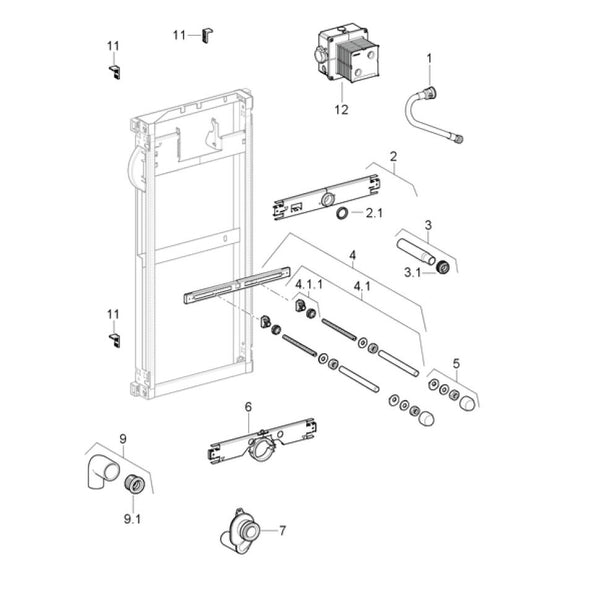 11
11
12
1
2
2.1
3
3.1
4
4.1.1
4.1
11
5
6
9
9.1
7