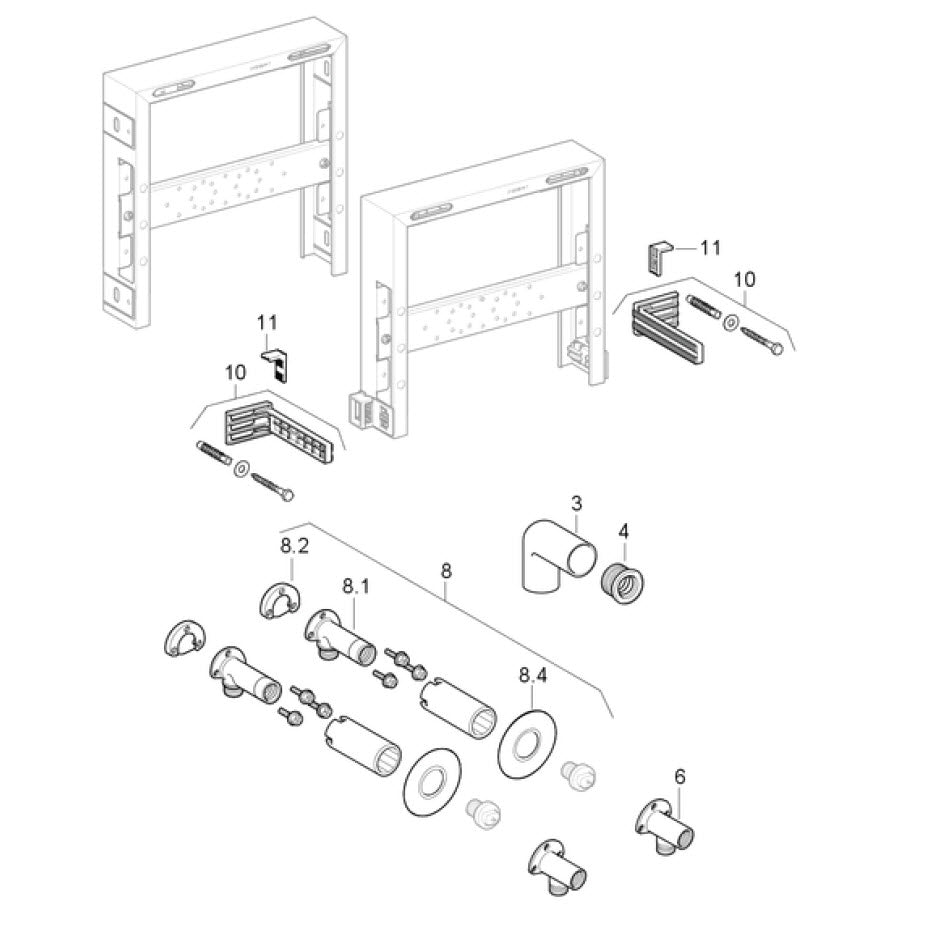 11
10
11
10
3
4
8.2
8.1
8
8.4
6