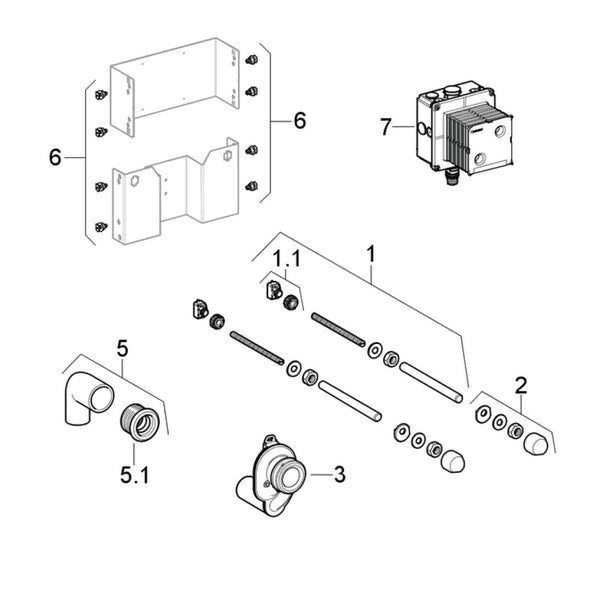 6
6
7
1.1
1
5
2
5.1
3