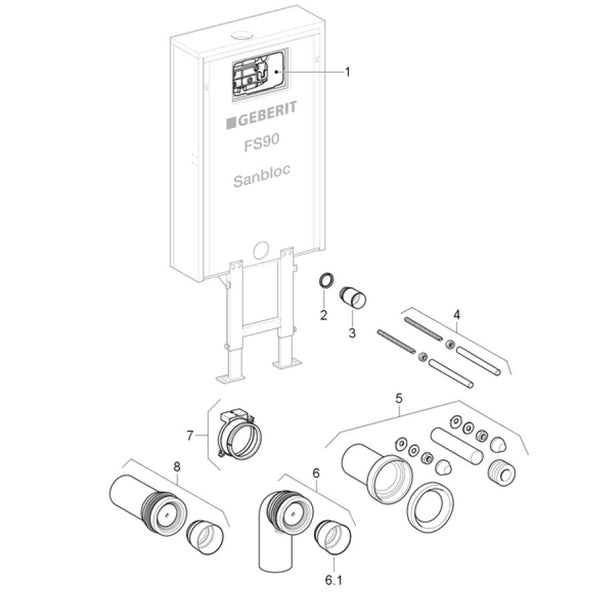 1

GEBERIT
FS90
Sanbloc

2
3
4
5
7
8
6
6.1