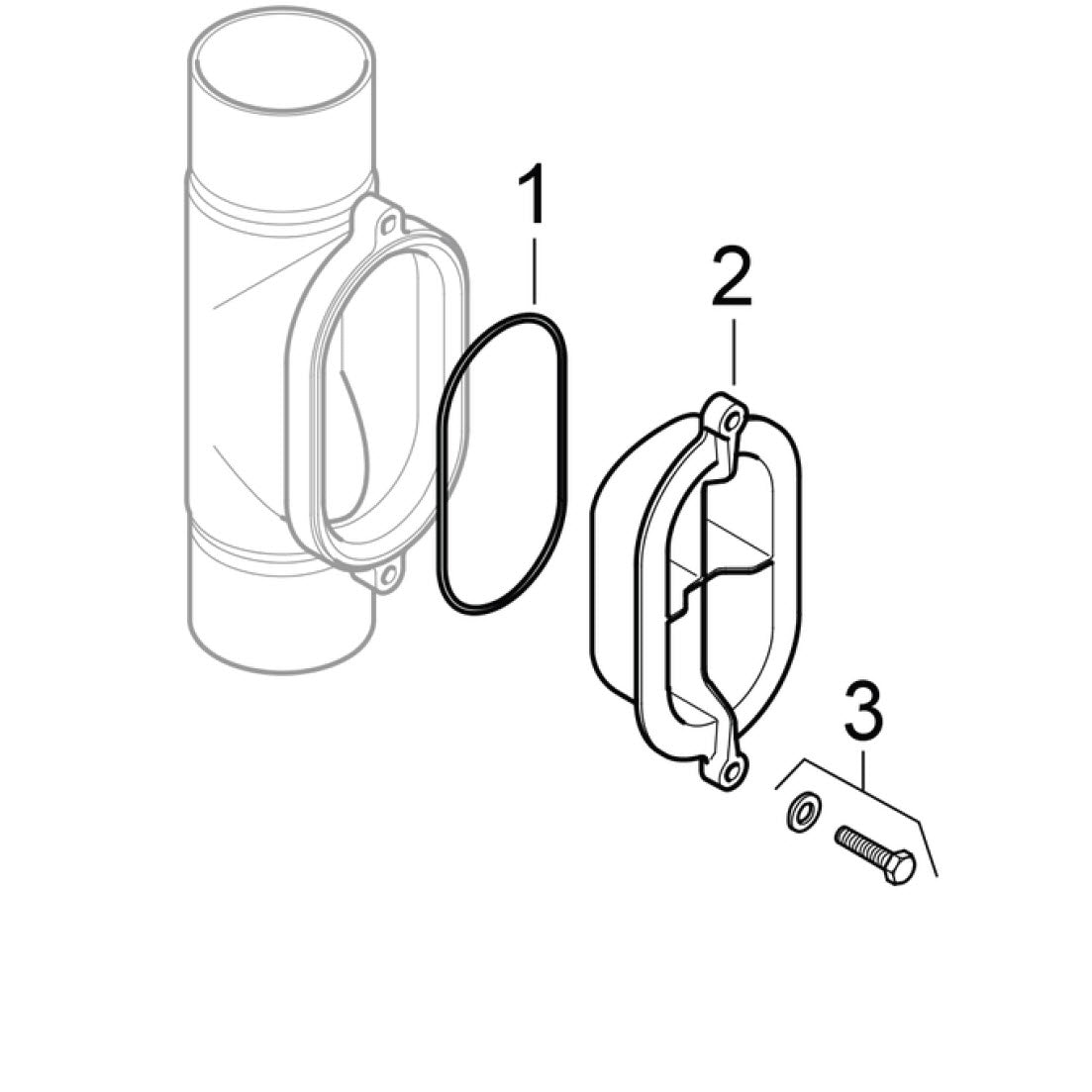 1
2
3