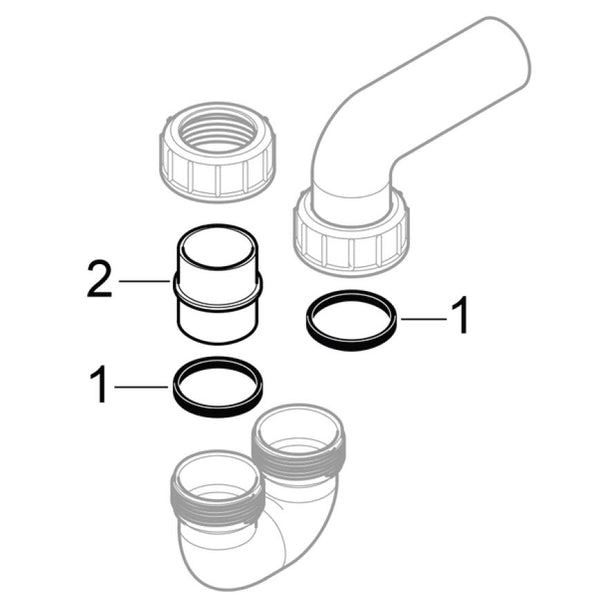 2
1
1