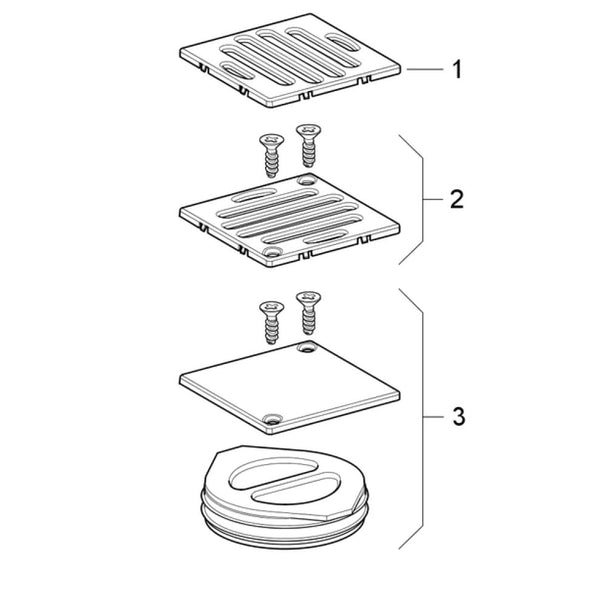 1

2

3