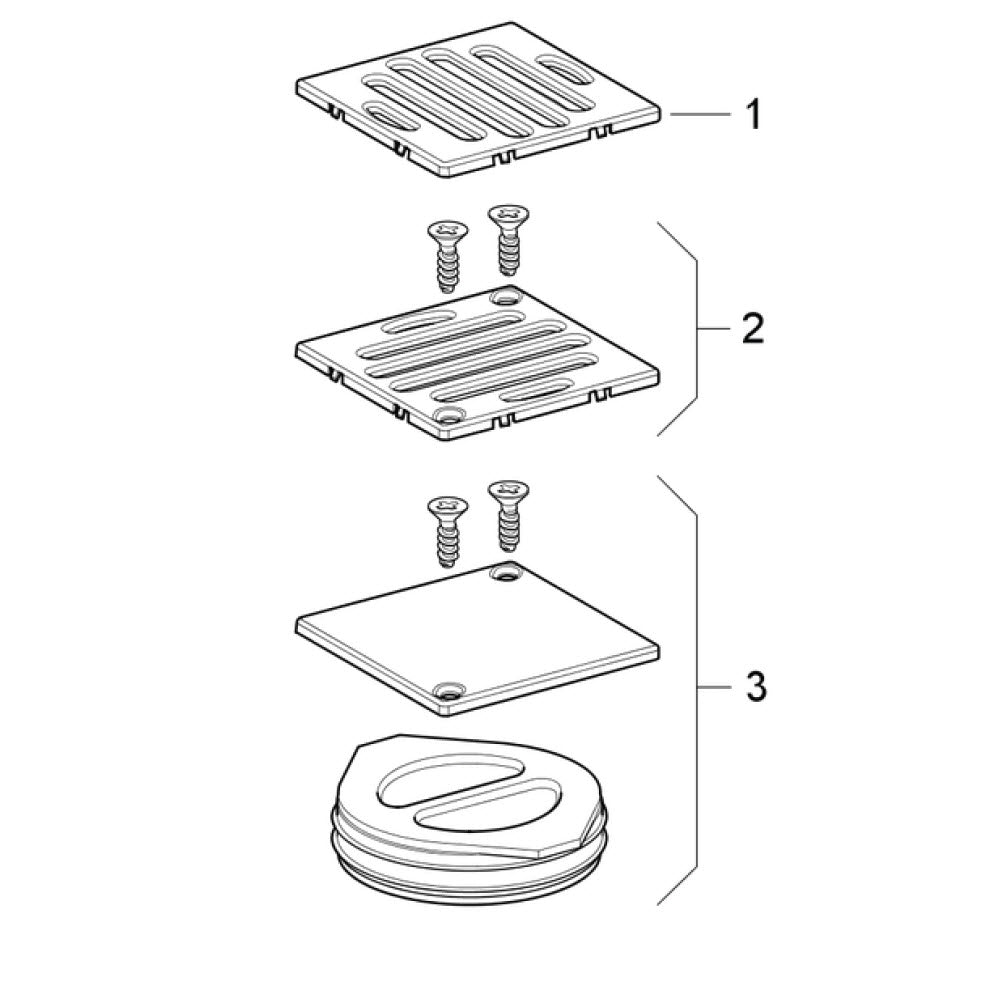 1

2

3