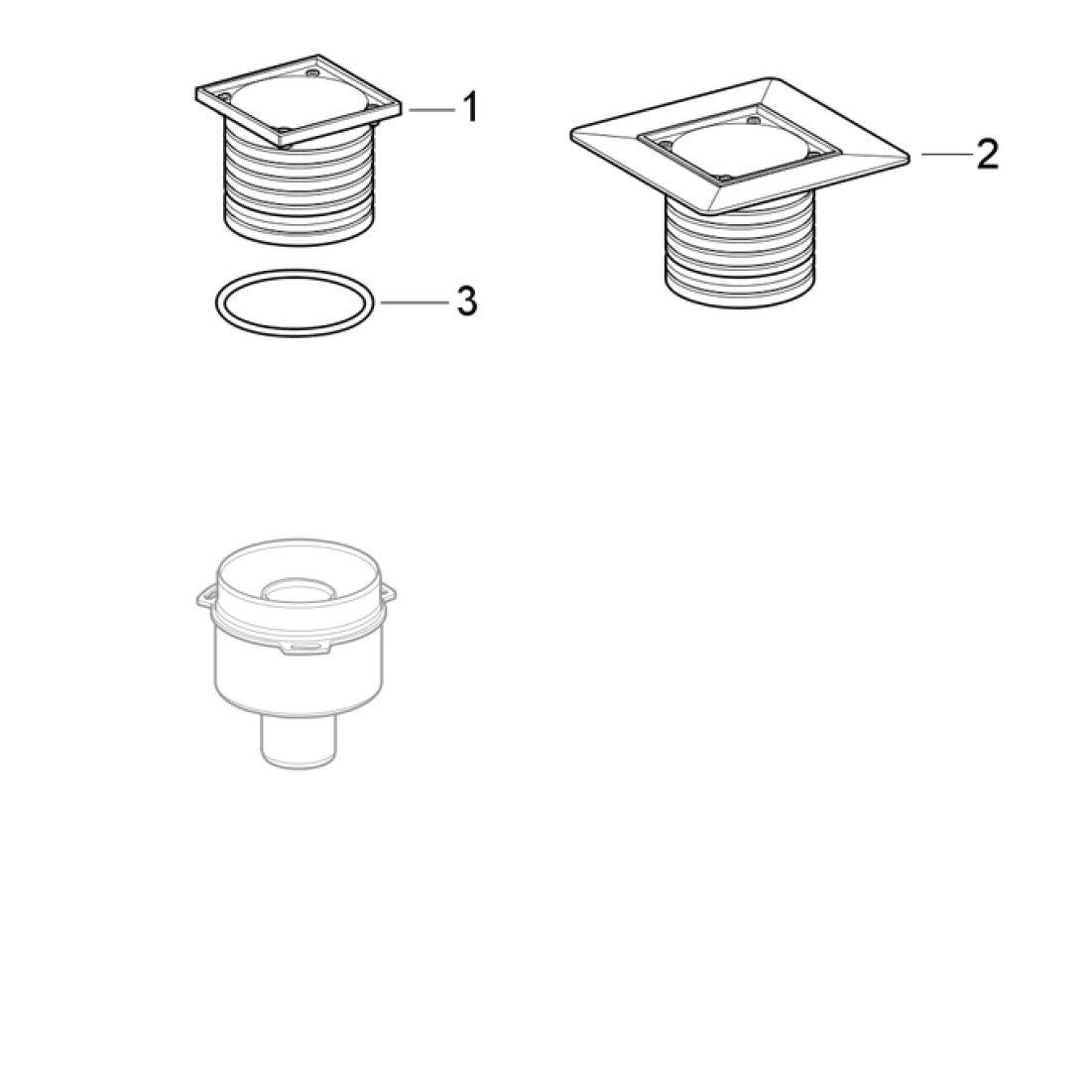 1
2
3