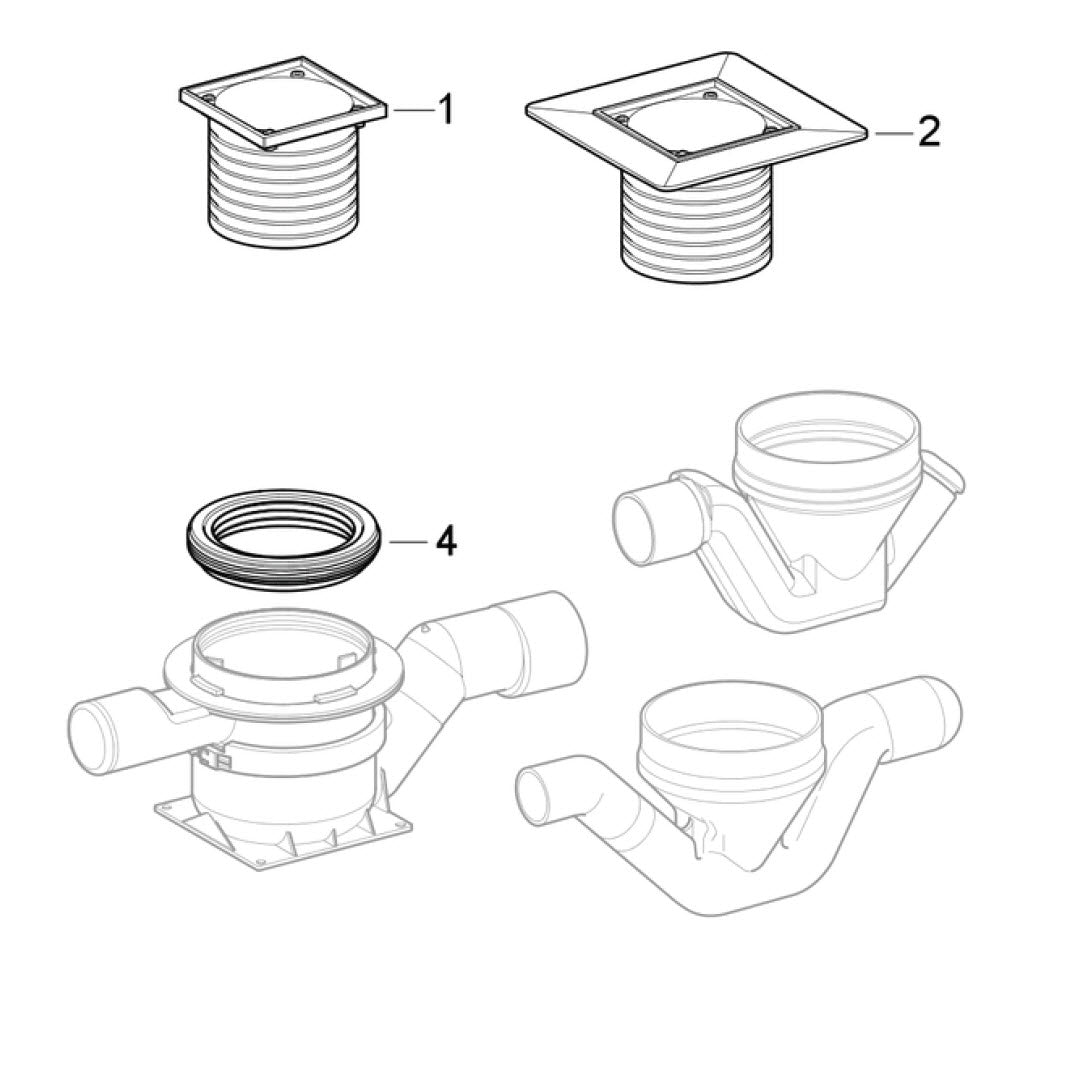 1
2
4