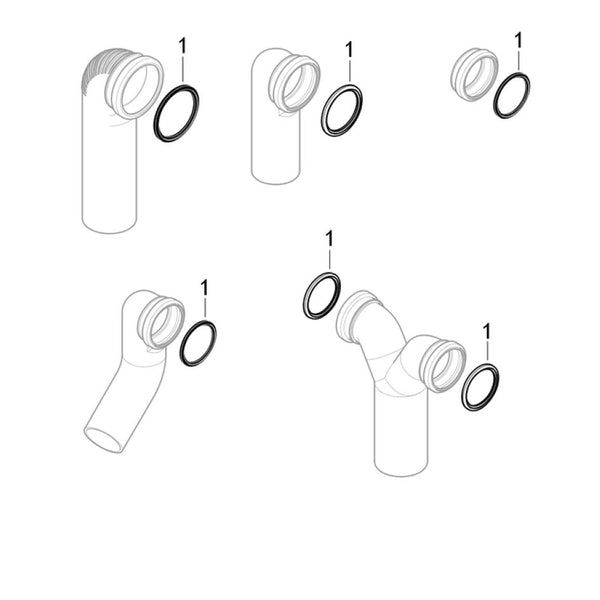 1
1
1
1
1
1