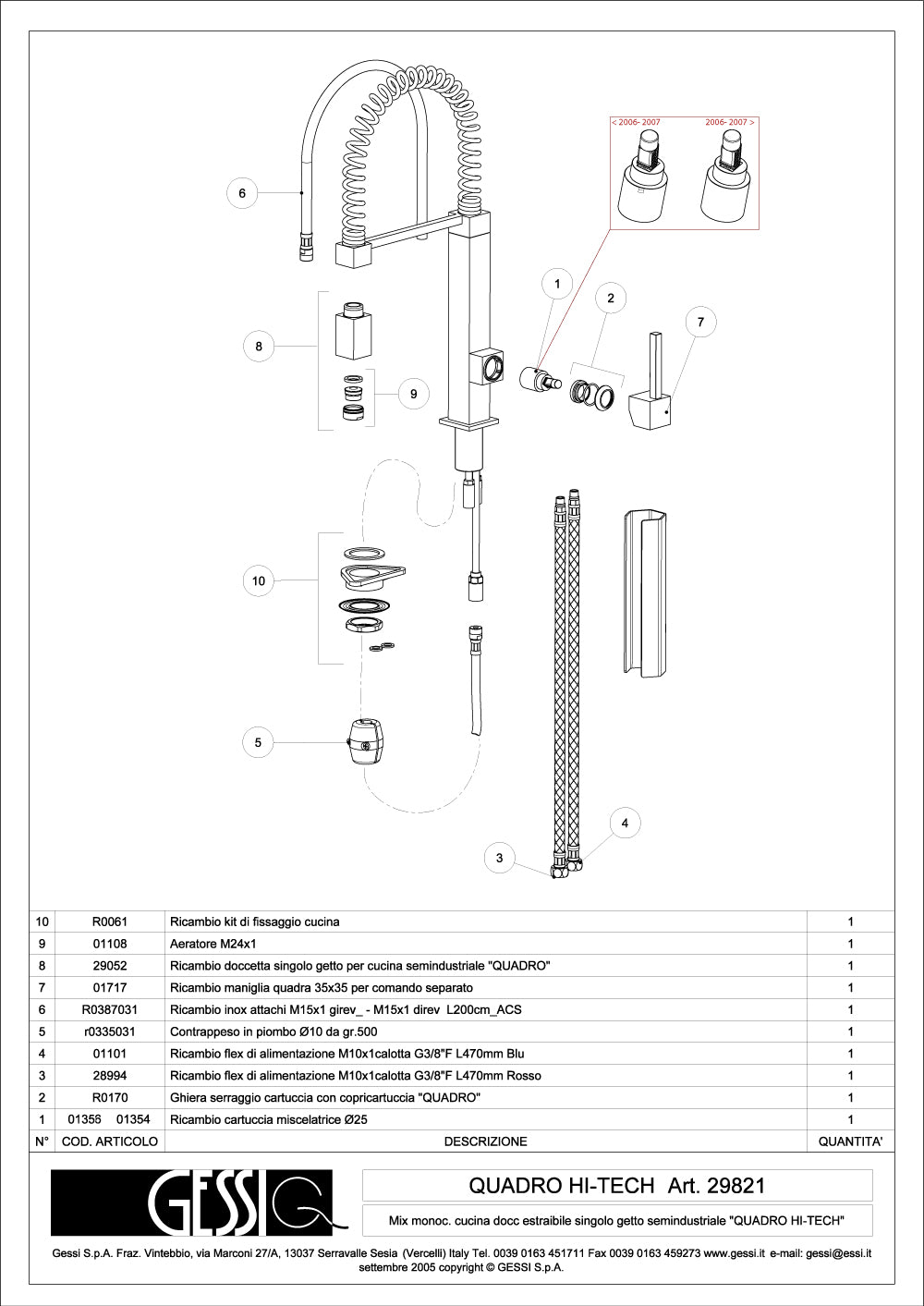 < 2006- 2007

2006- 2007 >

6

1

2

7

8

9

10

5

4

3

| 10 | R0061 | Ricambio kit di fissaggio cucina | 1 |
|---|---|---|---|
| 9 | 01108 | Aeratore M24x1 | 1 |
| 8 | 29052 | Ricambio doccetta singolo getto per cucina semindustriale "QUADRO" | 1 |
| 7 | 01717 | Ricambio maniglia quadra 35x35 per comando separato | 1 |
| 6 | R0387031 | Ricambio inox attachi M15x1 girev_ - M15x1 direv L200cm_ACS | 1 |
| 5 | r0335031 | Contrappeso in piombo Ø10 da gr.500 | 1 |
| 4 | 01101 | Ricambio flex di alimentazione M10x1calotta G3/8"F L470mm Blu | 1 |
| 3 | 28994 | Ricambio flex di alimentazione M10x1calotta G3/8"F L470mm Rosso | 1 |
| 2 | R0170 | Ghiera serraggio cartuccia con copricartuccia "QUADRO" | 1 |
| 1 | 01356 01354 | Ricambio cartuccia miscelatrice Ø25 | 1 |
| N° | COD. ARTICOLO | DESCRIZIONE | QUANTITA' |

GESSI

QUADRO HI-TECH Art. 29821

Mix monoc. cucina docc estraibile singolo getto semindustriale "QUADRO HI-TECH"

Gessi S.p.A. Fraz. Vintebbio, via Marconi 27/A, 13037 Serravalle Sesia (Vercelli) Italy Tel. 0039 0163 451711 Fax 0039 0163 459273 www.gessi.it e-mail: gessi@essi.it settembre 2005 copyright © GESSI S.p.A.