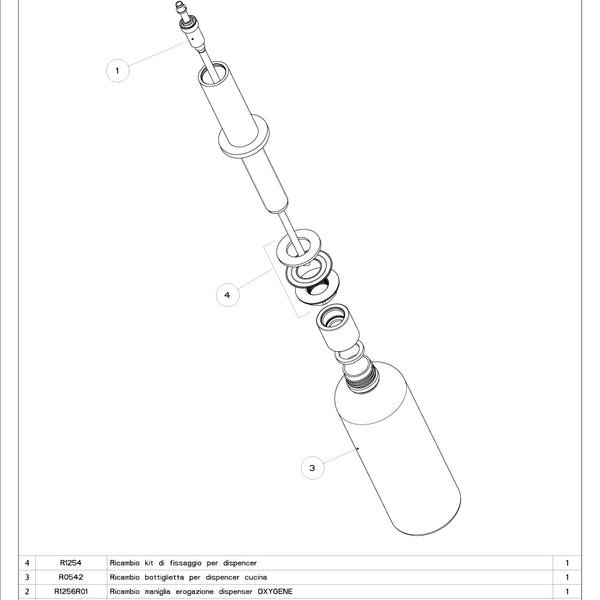 1

4

3

| 4 | R1254 | Ricambio kit di fissaggio per dispencer | 1 |
|---|---|---|---|
| 3 | R0542 | Ricambio bottiglietta per dispencer cucina | 1 |
| 2 | R1256R01 | Ricambio maniglia erogazione dispenser OXYGENE | 1 |