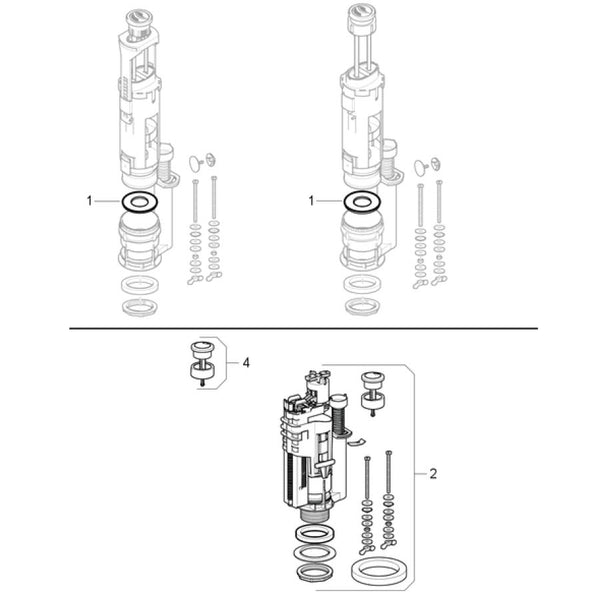 1

1

4

2