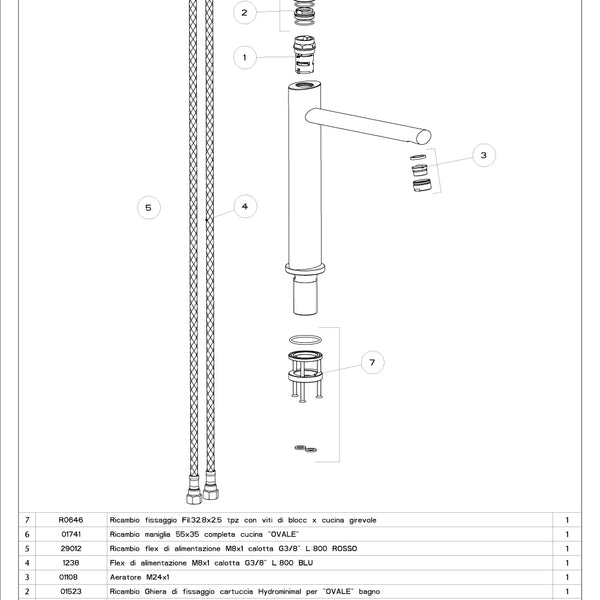 2

1

3

5

4

7

| 7 | R0646 | Ricambio fissaggio Fil.32.8x2.5 tpz con viti di blocc x cucina girevole | 1 |
|---|---|---|---|
| 6 | 01741 | Ricambio maniglia 55x35 completa cucina "OVALE" | 1 |
| 5 | 29012 | Ricambio flex di alimentazione M8x1 calotta G3/8" L.800 ROSSO | 1 |
| 4 | 1238 | Flex di alimentazione M8x1 calotta G3/8" L.800 BLU | 1 |
| 3 | 01108 | Aeratore M24x1 | 1 |
| 2 | 01523 | Ricambio Ghiera di fissaggio cartuccia Hydrominimal per "OVALE" bagno | 1 |