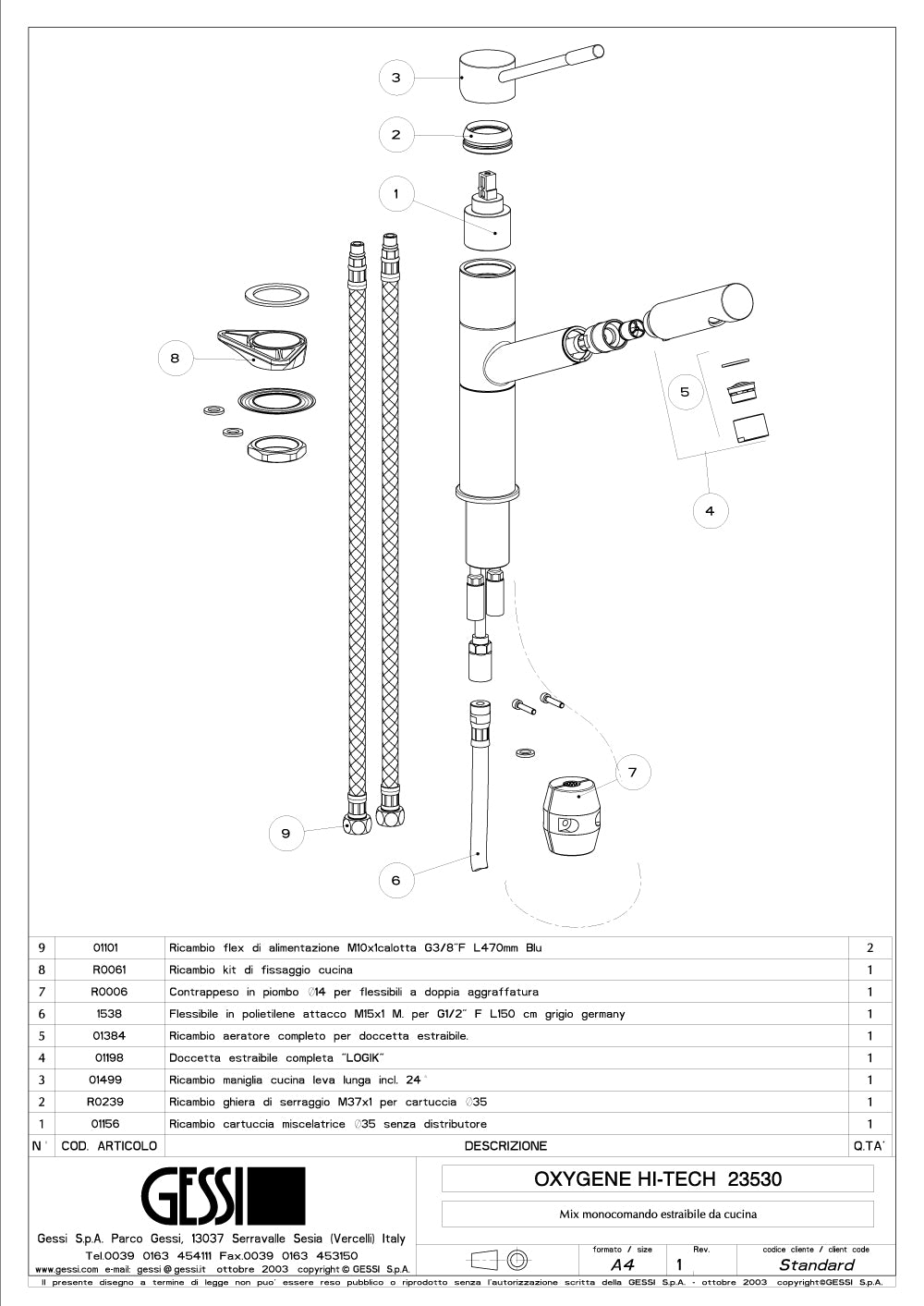 3
2
1
8
5
4
7
9
6

| 9 | 01101 | Ricambio flex di alimentazione M10x1calotta G3/8"F L470mm Blu | 2 |
|---|---|---|---|
| 8 | R0061 | Ricambio kit di fissaggio cucina | 1 |
| 7 | R0006 | Contrappeso in piombo ∅14 per flessibili a doppia aggraffatura | 1 |
| 6 | 1538 | Flessibile in polietilene attacco M15x1 M. per G1/2" F L150 cm grigio germany | 1 |
| 5 | 01384 | Ricambio aeratore completo per doccetta estraibile. | 1 |
| 4 | 01198 | Doccetta estraibile completa "LOGIK" | 1 |
| 3 | 01499 | Ricambio maniglia cucina leva lunga incl. 24° | 1 |
| 2 | R0239 | Ricambio ghiera di serraggio M37x1 per cartuccia ∅35 | 1 |
| 1 | 01156 | Ricambio cartuccia miscelatrice ∅35 senza distributore | 1 |
| N° | COD. ARTICOLO | DESCRIZIONE | Q.TA' |

GESSI

Gessi S.p.A. Parco Gessi, 13037 Serravalle Sesia (Vercelli) Italy
Tel.0039 0163 454111 Fax.0039 0163 453150
www.gessi.com e-mail: gessi@gessi.it ottobre 2003 copyright © GESSI S.p.A.

OXYGENE HI-TECH 23530

Mix monocomando estraibile da cucina

formato / size
A4
Rev.
1
codice cliente / client code
Standard

Il presente disegno a termine di legge non puo' essere reso pubblico o riprodotto senza l'autorizzazione scritta della GESSI S.p.A. - ottobre 2003 copyright©GESSI S.p.A.