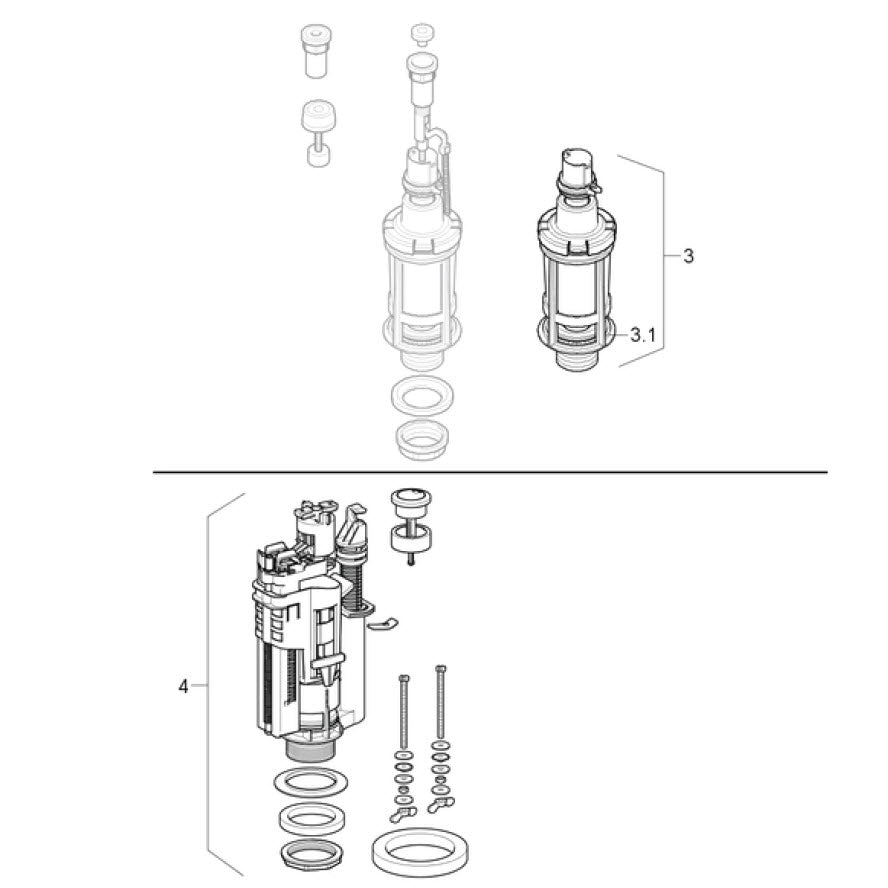 3
3.1
4