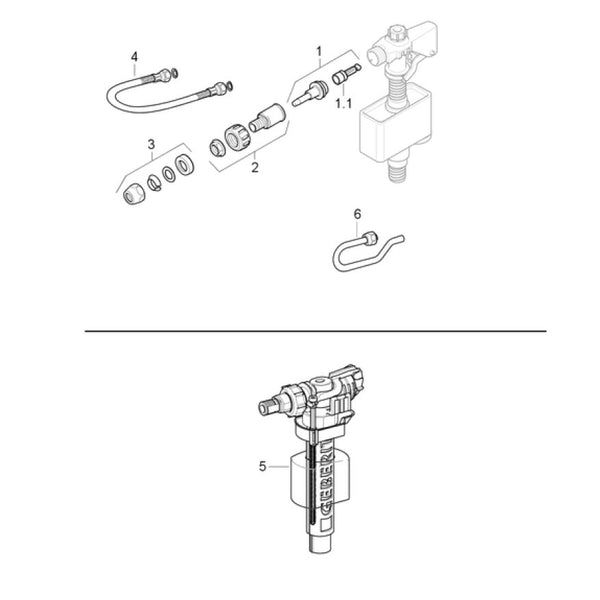 4

1

1.1

3

2

6

5

GEBERIT