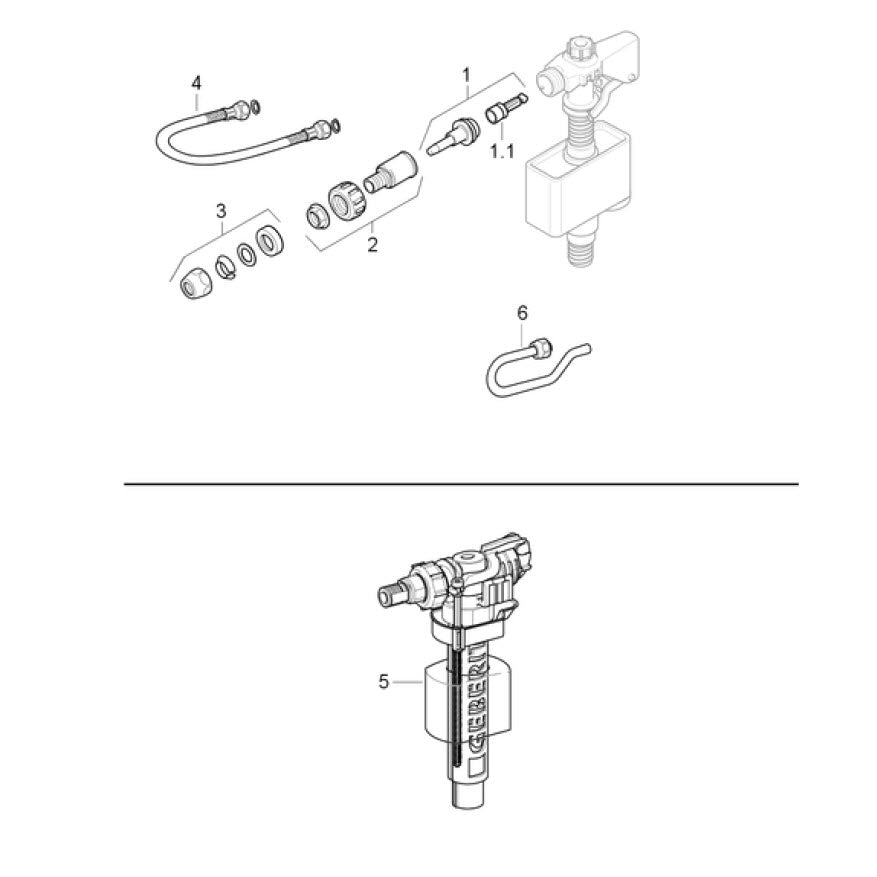 4

1

1.1

3

2

6

5

GEBERIT