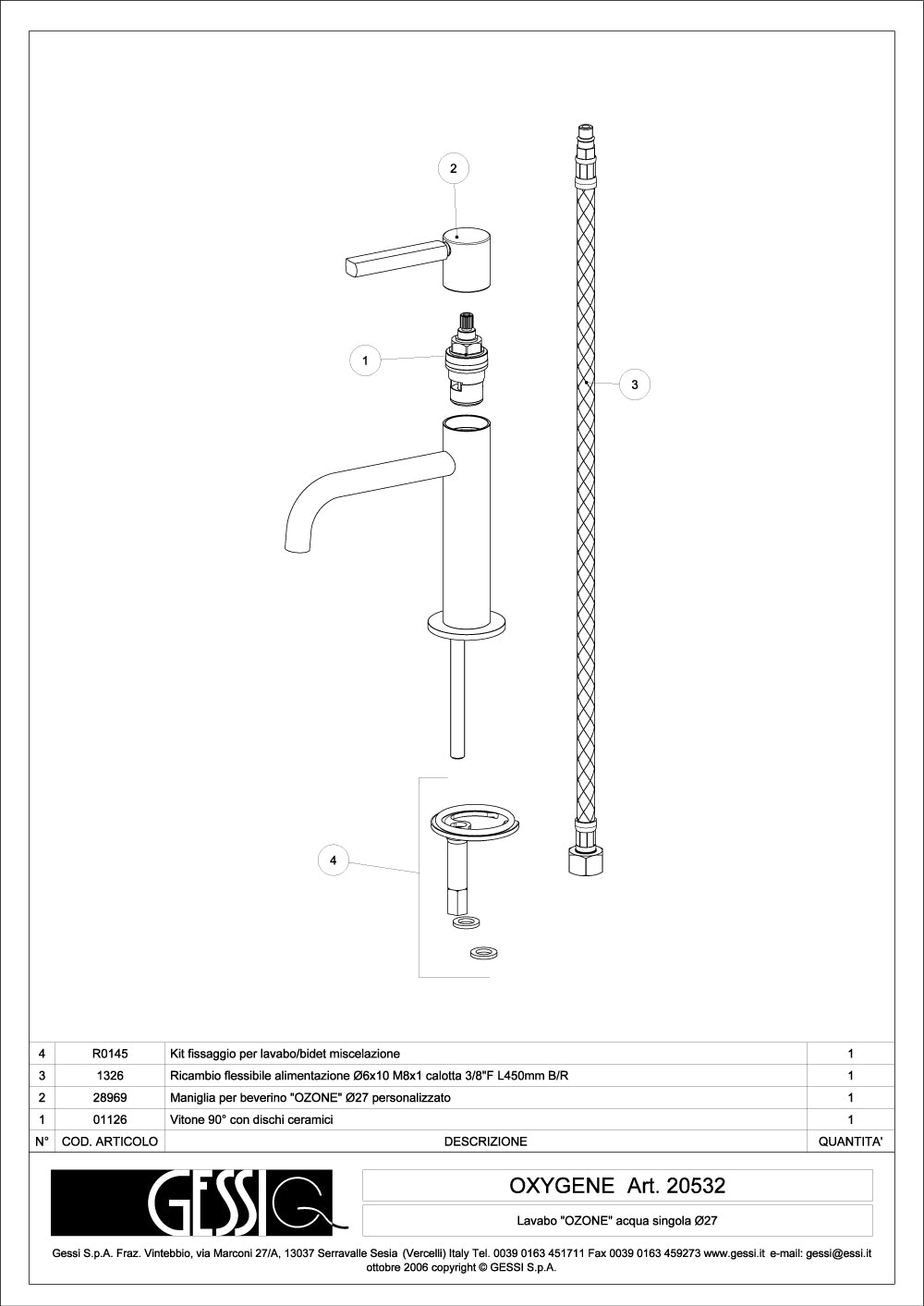 2

1

3

4

| 4 | R0145 | Kit fissaggio per lavabo/bidet miscelazione | 1 |
|---|---|---|---|
| 3 | 1326 | Ricambio flessibile alimentazione Ø6x10 M8x1 calotta 3/8"F L450mm B/R | 1 |
| 2 | 28969 | Maniglia per beverino "OZONE" Ø27 personalizzato | 1 |
| 1 | 01126 | Vitone 90° con dischi ceramici | 1 |
| N° | COD. ARTICOLO | DESCRIZIONE | QUANTITA' |

GESSI

OXYGENE Art. 20532

Lavabo "OZONE" acqua singola Ø27

Gessi S.p.A. Fraz. Vintebbio, via Marconi 27/A, 13037 Serravalle Sesia (Vercelli) Italy Tel. 0039 0163 451711 Fax 0039 0163 459273 www.gessi.it e-mail: gessi@essi.it
ottobre 2006 copyright © GESSI S.p.A.