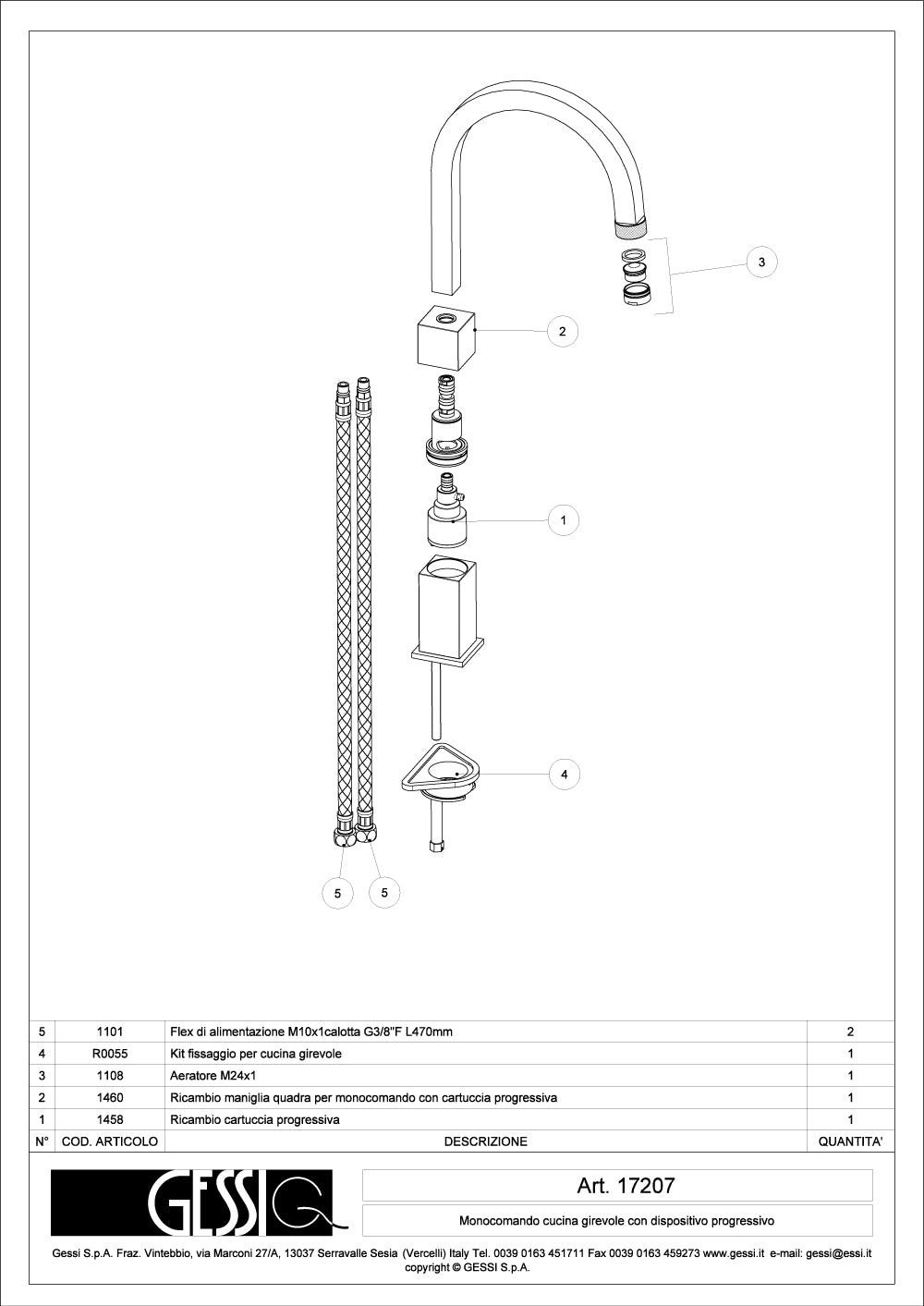 3

2

1

4

5

5

| 5 | 1101 | Flex di alimentazione M10x1calotta G3/8"F L470mm | 2 |
|---|---|---|---|
| 4 | R0055 | Kit fissaggio per cucina girevole | 1 |
| 3 | 1108 | Aeratore M24x1 | 1 |
| 2 | 1460 | Ricambio maniglia quadra per monocomando con cartuccia progressiva | 1 |
| 1 | 1458 | Ricambio cartuccia progressiva | 1 |
| N° | COD. ARTICOLO | DESCRIZIONE | QUANTITA' |

GESSI

Art. 17207

Monocomando cucina girevole con dispositivo progressivo

Gessi S.p.A. Fraz. Vintebbio, via Marconi 27/A, 13037 Serravalle Sesia (Vercelli) Italy Tel. 0039 0163 451711 Fax 0039 0163 459273 www.gessi.it e-mail: gessi@essi.it
copyright © GESSI S.p.A.