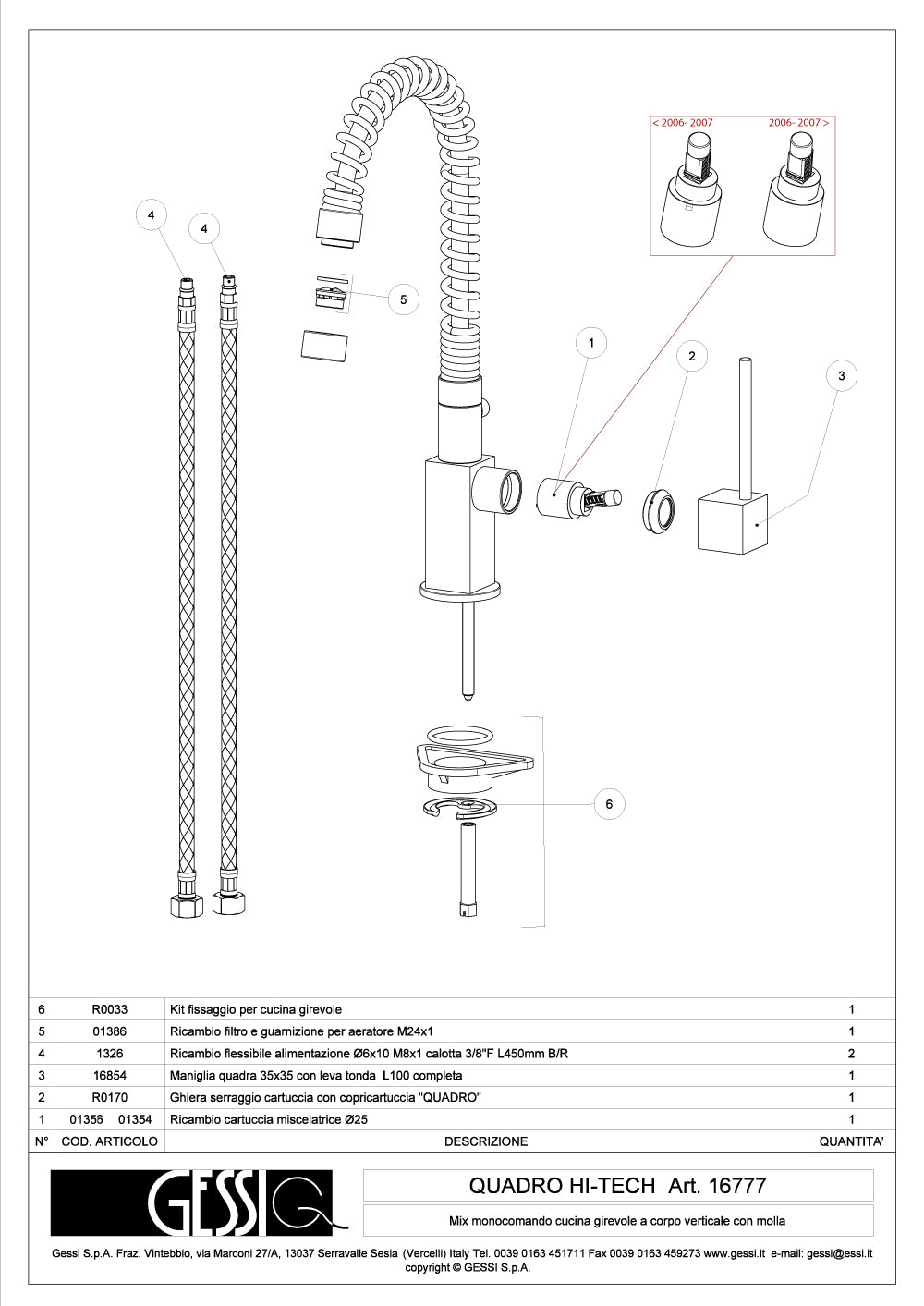 < 2006- 2007

2006- 2007 >

4

4

5

1

2

3

6

| 6 | R0033 | Kit fissaggio per cucina girevole | 1 |
|---|---|---|---|
| 5 | 01386 | Ricambio filtro e guarnizione per aeratore M24x1 | 1 |
| 4 | 1326 | Ricambio flessibile alimentazione Ø6x10 M8x1 calotta 3/8"F L450mm B/R | 2 |
| 3 | 16854 | Maniglia quadra 35x35 con leva tonda L100 completa | 1 |
| 2 | R0170 | Ghiera serraggio cartuccia con copricartuccia "QUADRO" | 1 |
| 1 | 01356 01354 | Ricambio cartuccia miscelatrice Ø25 | 1 |
| N° | COD. ARTICOLO | DESCRIZIONE | QUANTITA' |

GESSI

QUADRO HI-TECH Art. 16777

Mix monocomando cucina girevole a corpo verticale con molla

Gessi S.p.A. Fraz. Vintebbio, via Marconi 27/A, 13037 Serravalle Sesia (Vercelli) Italy Tel. 0039 0163 451711 Fax 0039 0163 459273 www.gessi.it e-mail: gessi@essi.it
copyright © GESSI S.p.A.