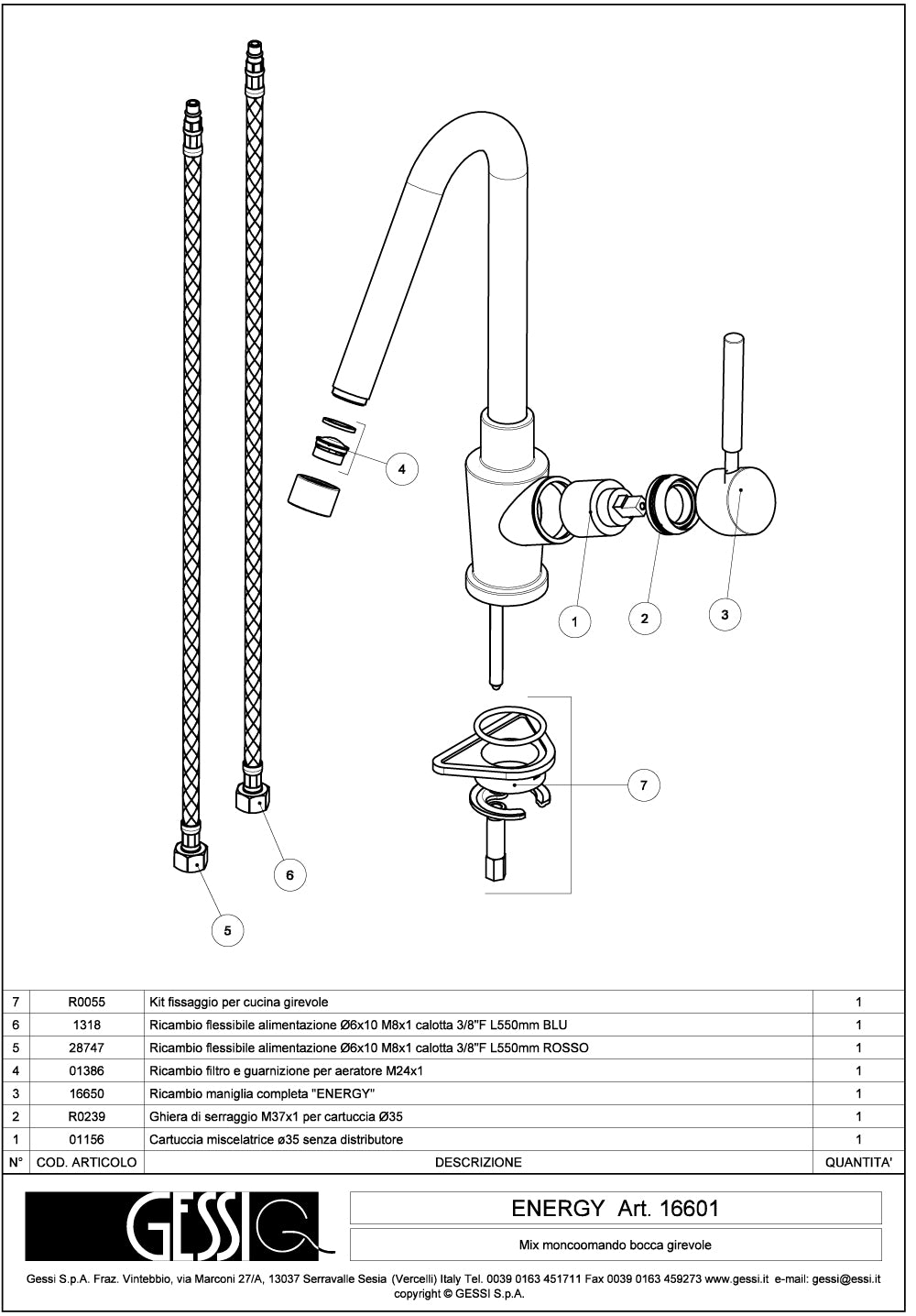 4

1

2

3

7

6

5

| 7 | R0055 | Kit fissaggio per cucina girevole | 1 |
|---|---|---|---|
| 6 | 1318 | Ricambio flessibile alimentazione Ø6x10 M8x1 calotta 3/8"F L550mm BLU | 1 |
| 5 | 28747 | Ricambio flessibile alimentazione Ø6x10 M8x1 calotta 3/8"F L550mm ROSSO | 1 |
| 4 | 01386 | Ricambio filtro e guarnizione per aeratore M24x1 | 1 |
| 3 | 16650 | Ricambio maniglia completa "ENERGY" | 1 |
| 2 | R0239 | Ghiera di serraggio M37x1 per cartuccia Ø35 | 1 |
| 1 | 01156 | Cartuccia miscelatrice ø35 senza distributore | 1 |
| N° | COD. ARTICOLO | DESCRIZIONE | QUANTITA' |

GESSI

ENERGY Art. 16601

Mix moncoomando bocca girevole

Gessi S.p.A. Fraz. Vintebbio, via Marconi 27/A, 13037 Serravalle Sesia (Vercelli) Italy Tel. 0039 0163 451711 Fax 0039 0163 459273 www.gessi.it e-mail: gessi@essi.it
copyright © GESSI S.p.A.