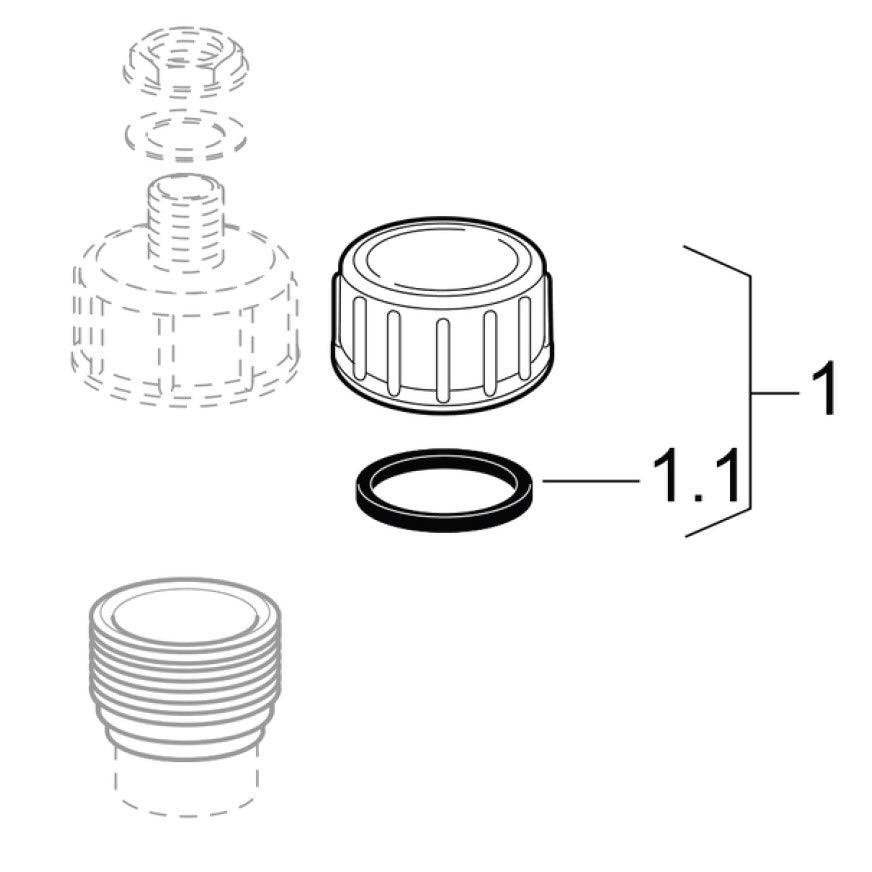 1
1.1