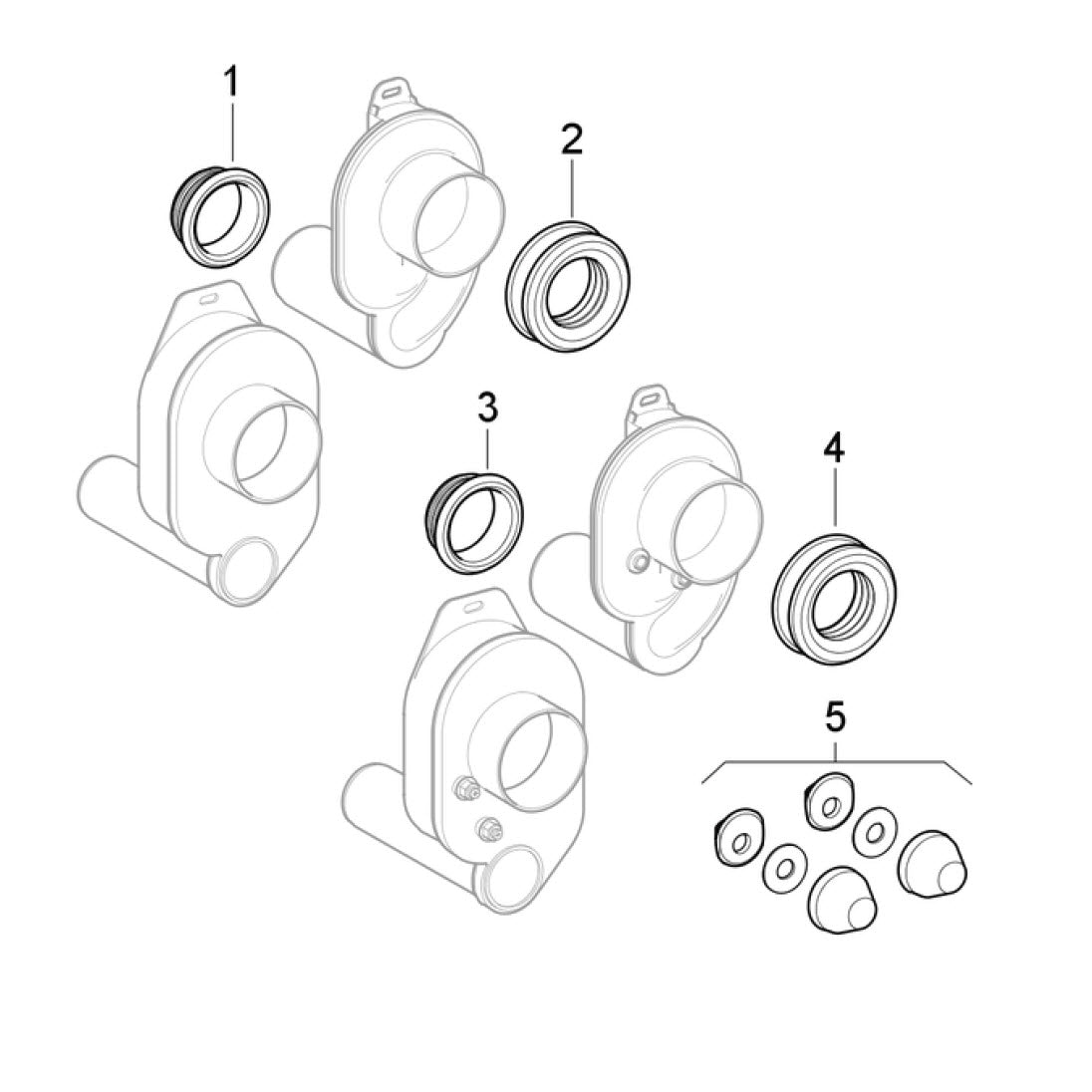 1
2
3
4
5